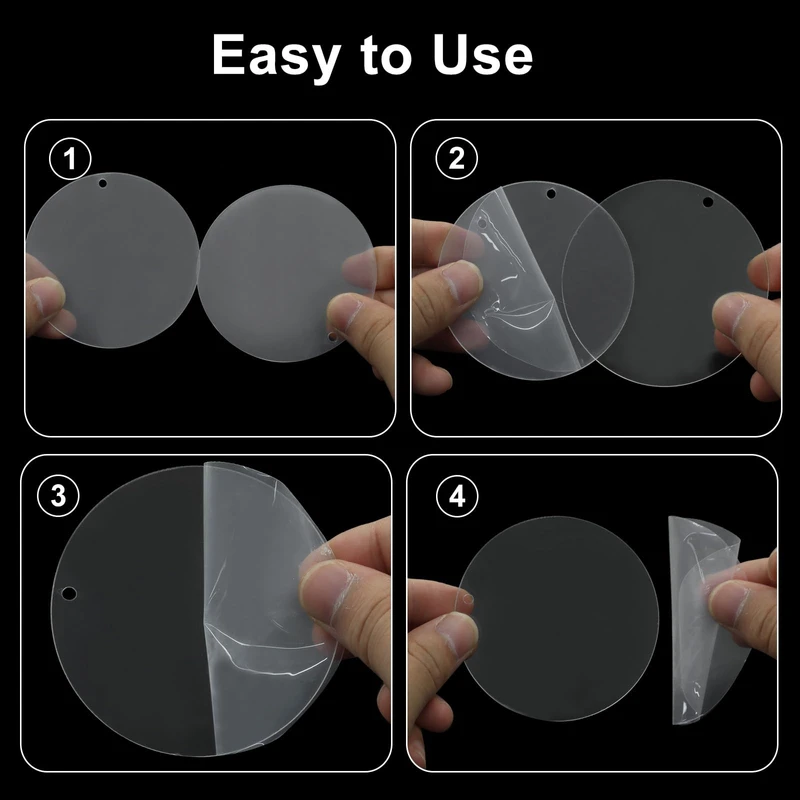 Easy to Use

1

2

3

4