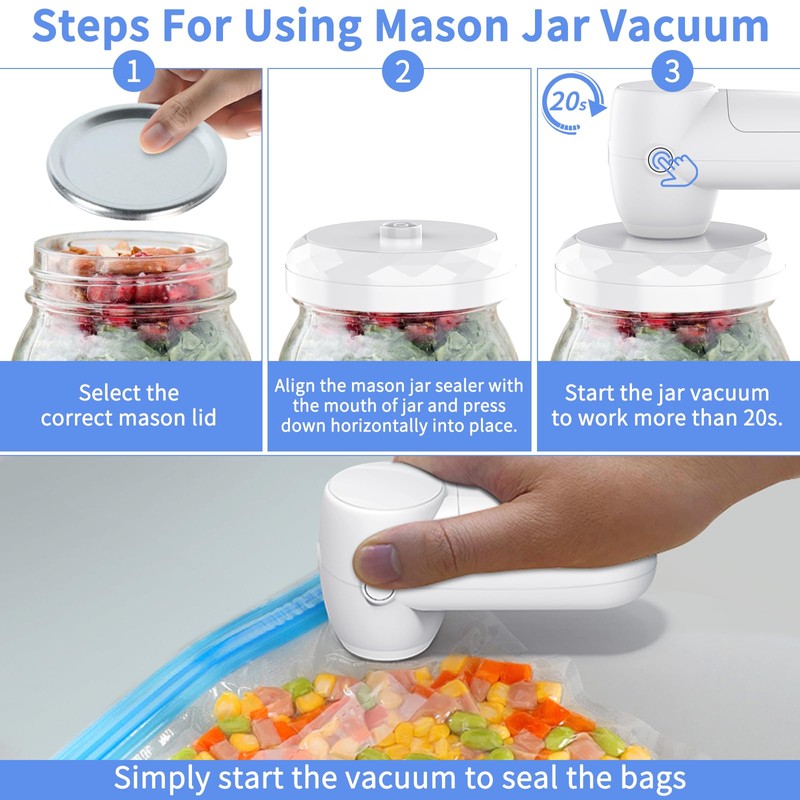 Steps For Using Mason Jar Vacuum

1

Select the correct mason lid

2

Align the mason jar sealer with the mouth of jar and press down horizontally into place.

3

20s

Start the jar vacuum to work more than 20s.

Simply start the vacuum to seal the bags