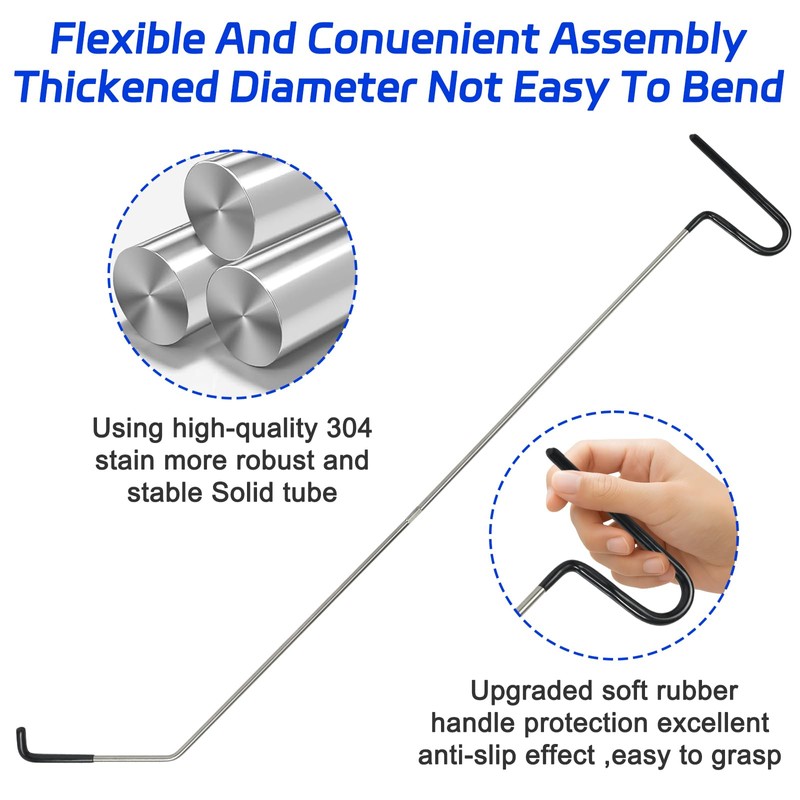 Flexible And Conuenient Assembly
Thickened Diameter Not Easy To Bend

Using high-quality 304 stain more robust and stable Solid tube

Upgraded soft rubber handle protection excellent anti-slip effect ,easy to grasp