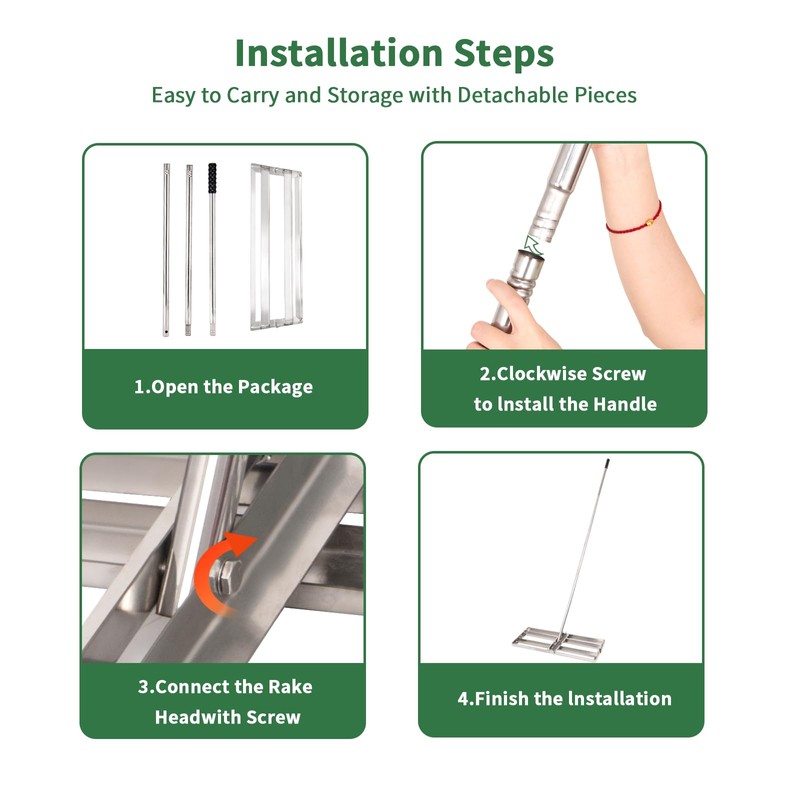 Installation Steps

Easy to Carry and Storage with Detachable Pieces

1.Open the Package

2.Clockwise Screw to lnstall the Handle

3.Connect the Rake Headwith Screw

4.Finish the lnstallation