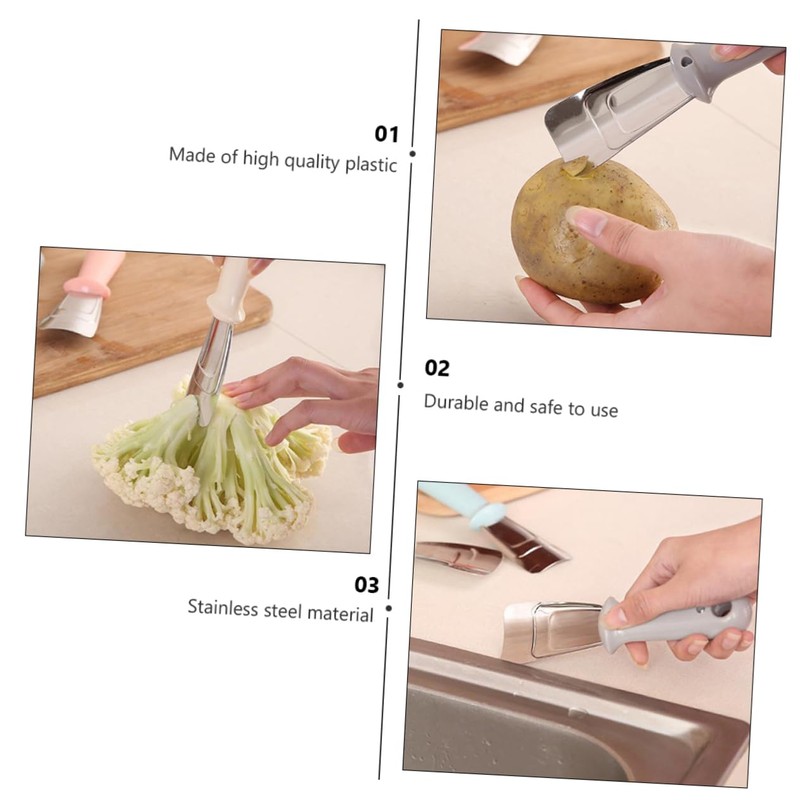 01
Made of high quality plastic

02
Durable and safe to use

03
Stainless steel material