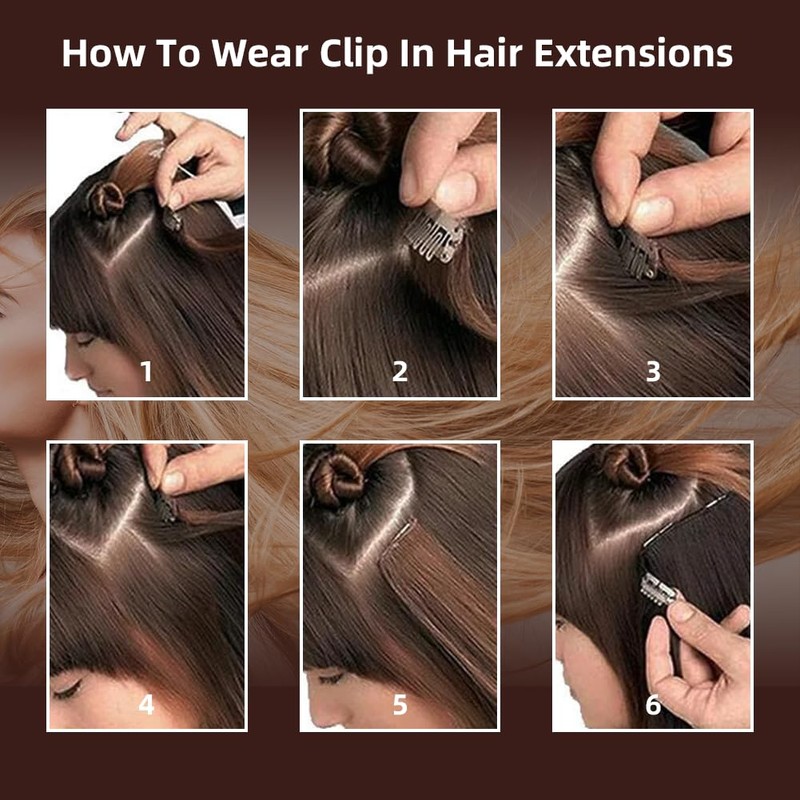 How To Wear Clip In Hair Extensions

1

2

3

4

5

6