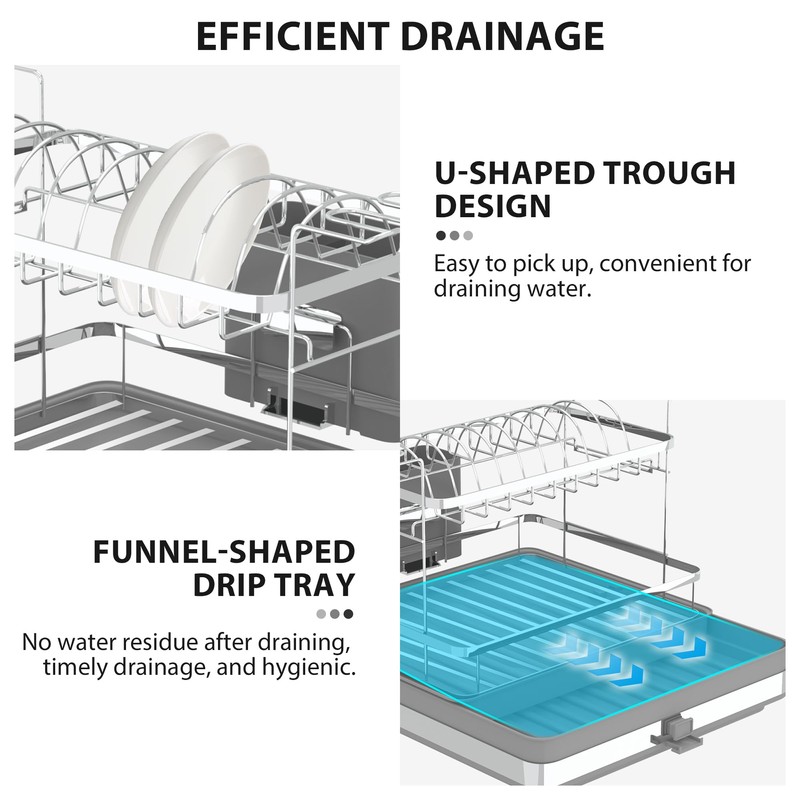 EFFICIENT DRAINAGE

U-SHAPED TROUGH DESIGN

Easy to pick up, convenient for draining water.

FUNNEL-SHAPED DRIP TRAY

No water residue after draining, timely drainage, and hygienic.