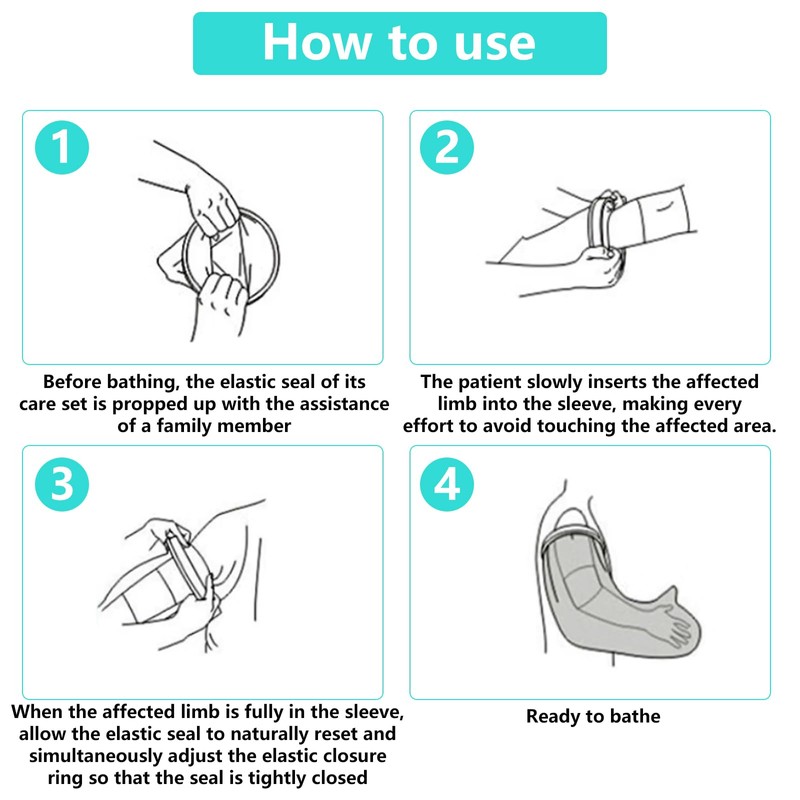 How to use

1

Before bathing, the elastic seal of its care set is propped up with the assistance of a family member

2

The patient slowly inserts the affected limb into the sleeve, making every effort to avoid touching the affected area.

3

When the affected limb is fully in the sleeve, allow the elastic seal to naturally reset and simultaneously adjust the elastic closure ring so that the seal is tightly closed

4

Ready to bathe