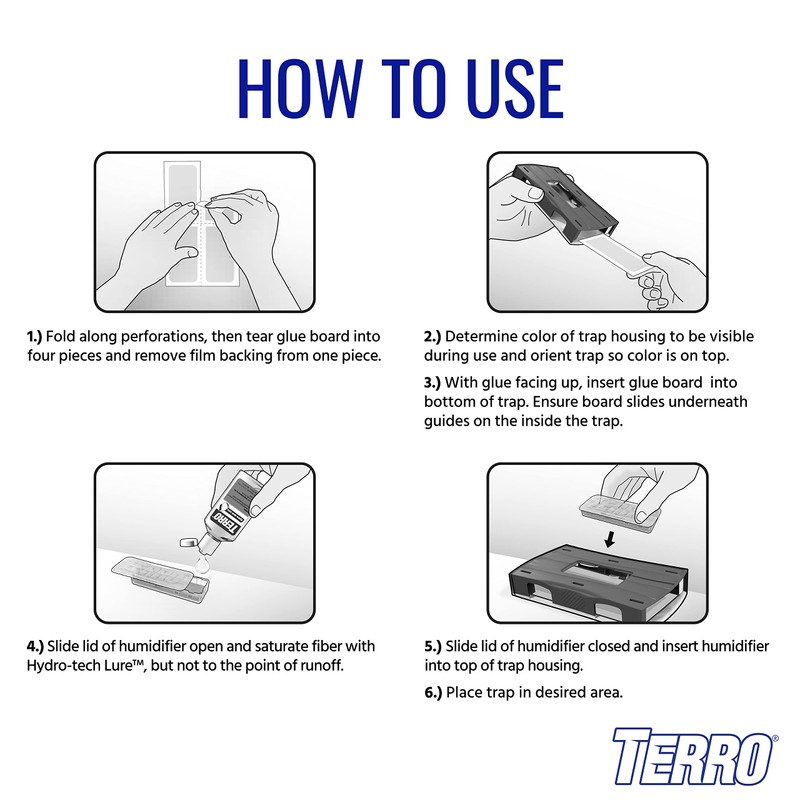 HOW TO USE

1.) Fold along perforations, then tear glue board into four pieces and remove film backing from one piece.

2.) Determine color of trap housing to be visible during use and orient trap so color is on top.

3.) With glue facing up, insert glue board into bottom of trap. Ensure board slides underneath guides on the inside the trap.

TERRO

4.) Slide lid of humidifier open and saturate fiber with Hydro-tech Lure™, but not to the point of runoff.

5.) Slide lid of humidifier closed and insert humidifier into top of trap housing.

6.) Place trap in desired area.

TERRO®