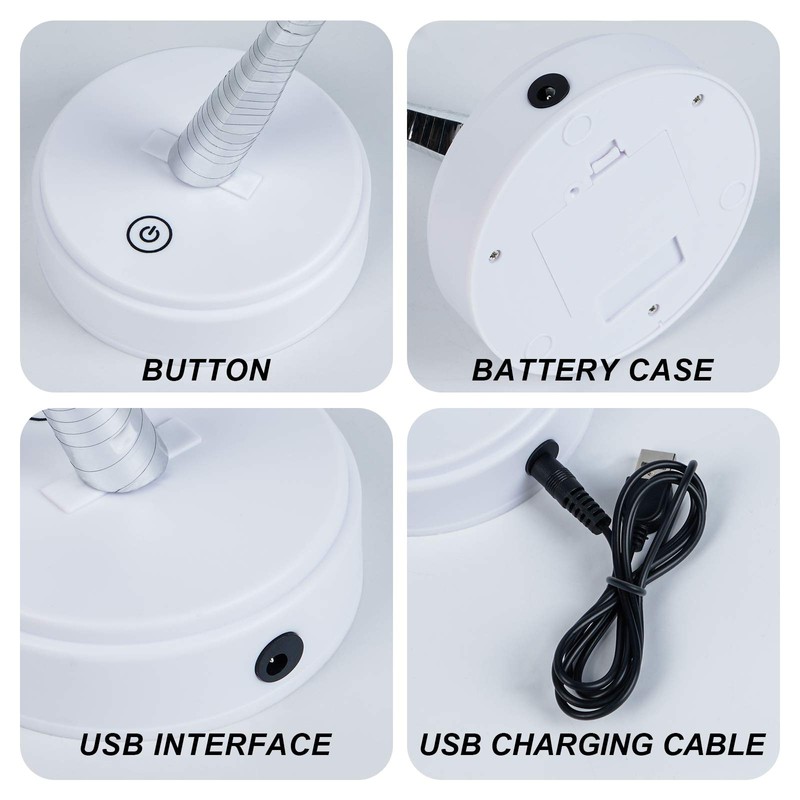 BUTTON

BATTERY CASE

USB INTERFACE

USB CHARGING CABLE