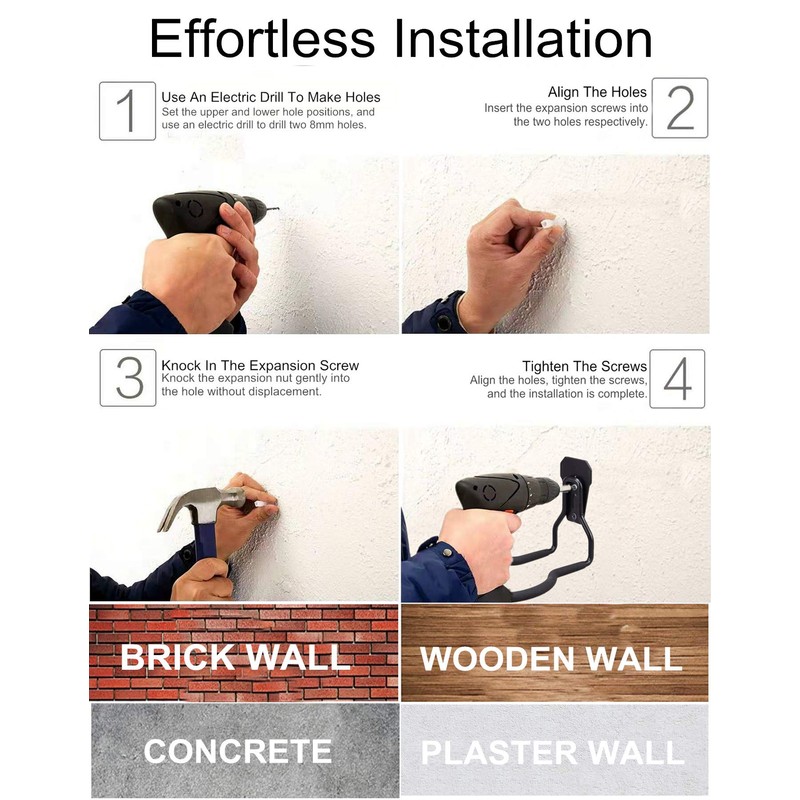 Effortless Installation

1
Use An Electric Drill To Make Holes
Set the upper and lower hole positions, and use an electric drill to drill two 8mm holes.

Align The Holes
Insert the expansion screws into the two holes respectively.
2

3
Knock In The Expansion Screw
Knock the expansion nut gently into the hole without displacement.

Tighten The Screws
Align the holes, tighten the screws, and the installation is complete.
4

BRICK WALL

WOODEN WALL

CONCRETE

PLASTER WALL