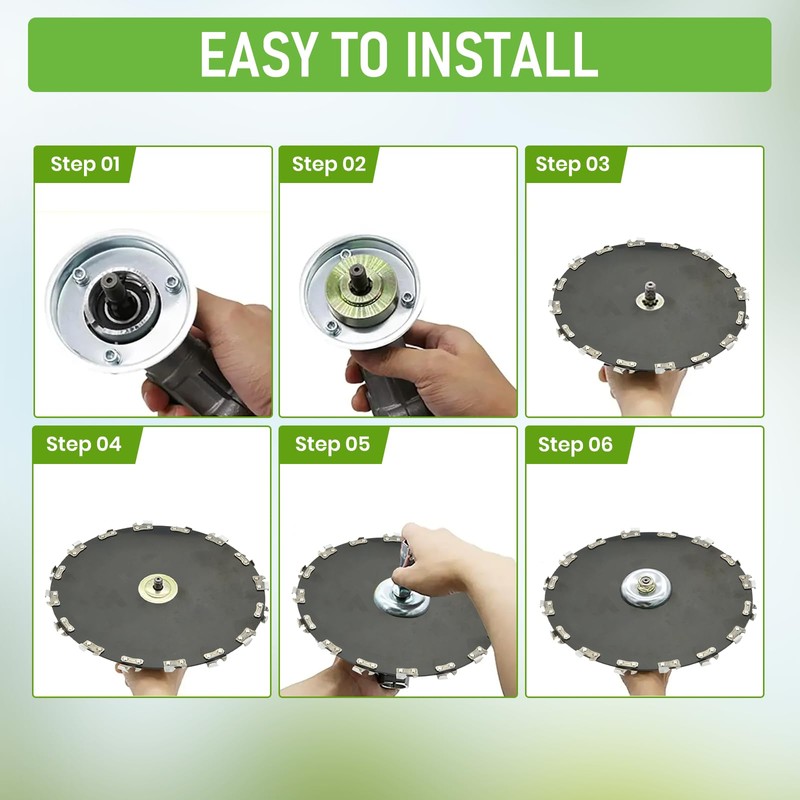 EASY TO INSTALL

Step 01

Step 02

Step 03

Step 04

Step 05

Step 06