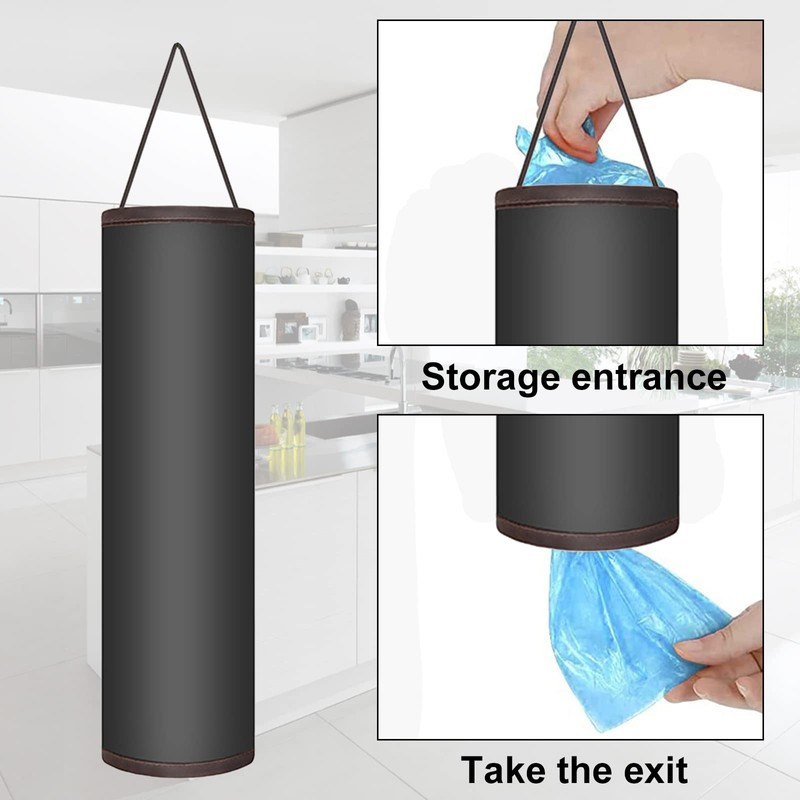 Storage entrance

Take the exit