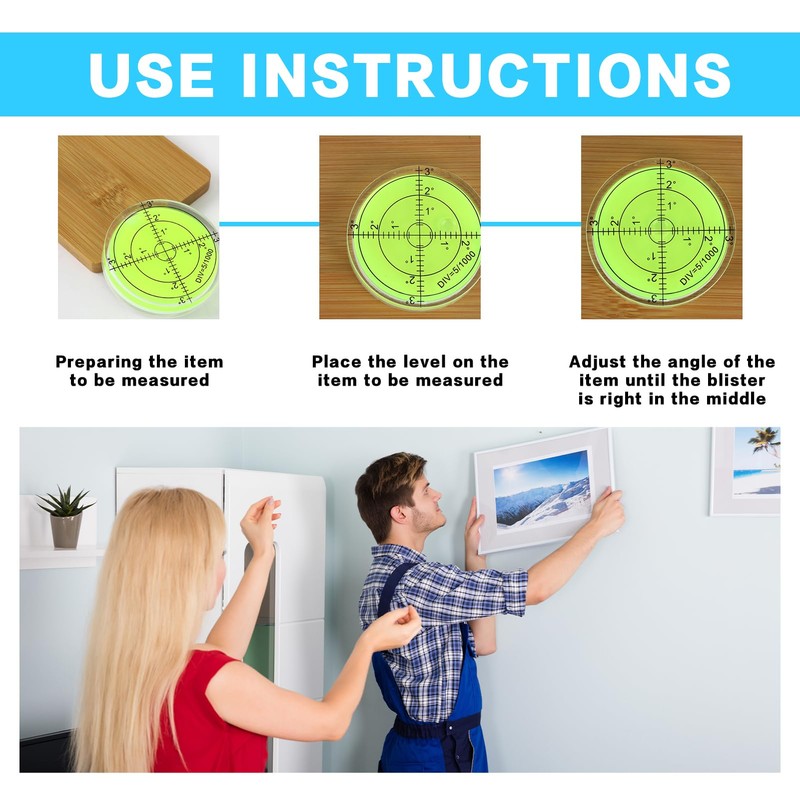 USE INSTRUCTIONS

3° 2° 1° 1° 2° 3° 3° 2° 1° 1° 2° 3° DIV=5/1000

3° 2° 1° 1° 2° 3° 3° 2° 1° 1° 2° 3° DIV=5/1000

3° 2° 1° 1° 2° 3° 3° 2° 1° 1° 2° 3° DIV=5/1000

Preparing the item to be measured

Place the level on the item to be measured

Adjust the angle of the item until the blister is right in the middle