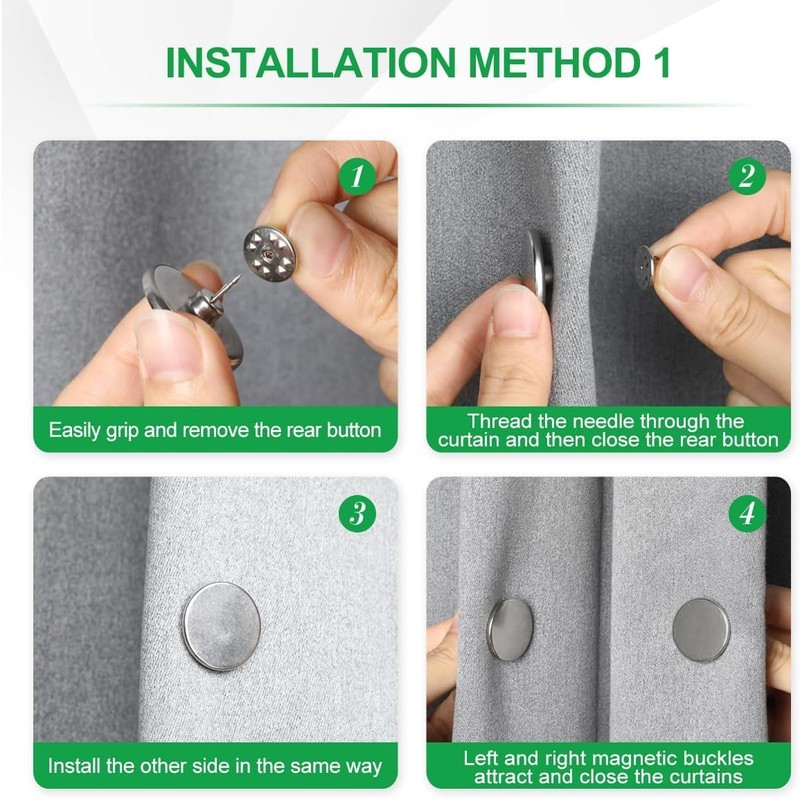 INSTALLATION METHOD 1

1

Easily grip and remove the rear button

2

Thread the needle through the curtain and then close the rear button

3

Install the other side in the same way

4

Left and right magnetic buckles attract and close the curtains