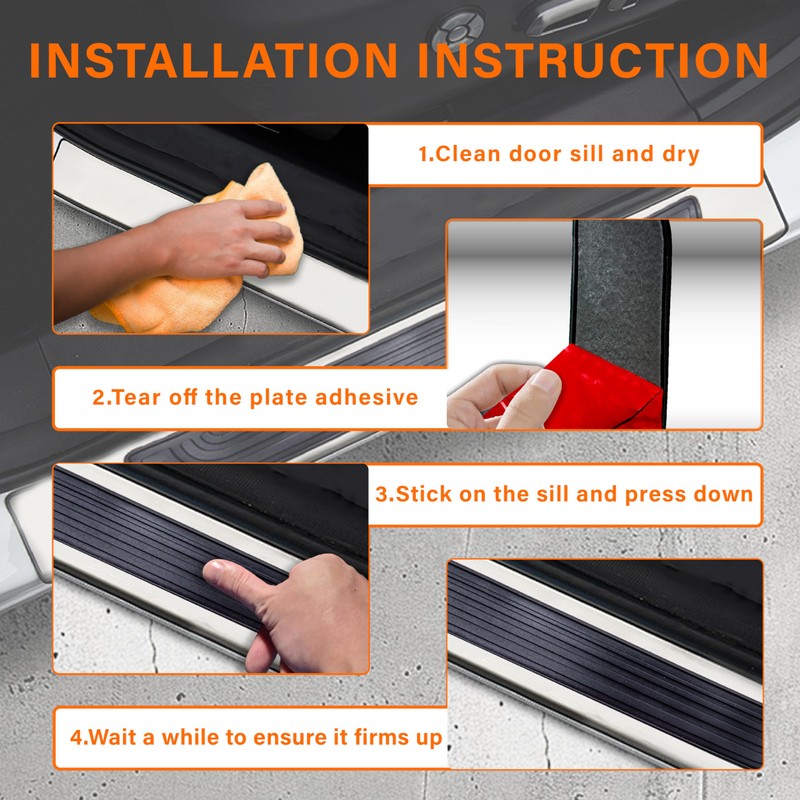 INSTALLATION INSTRUCTION

1.Clean door sill and dry

2.Tear off the plate adhesive

3.Stick on the sill and press down

4.Wait a while to ensure it firms up