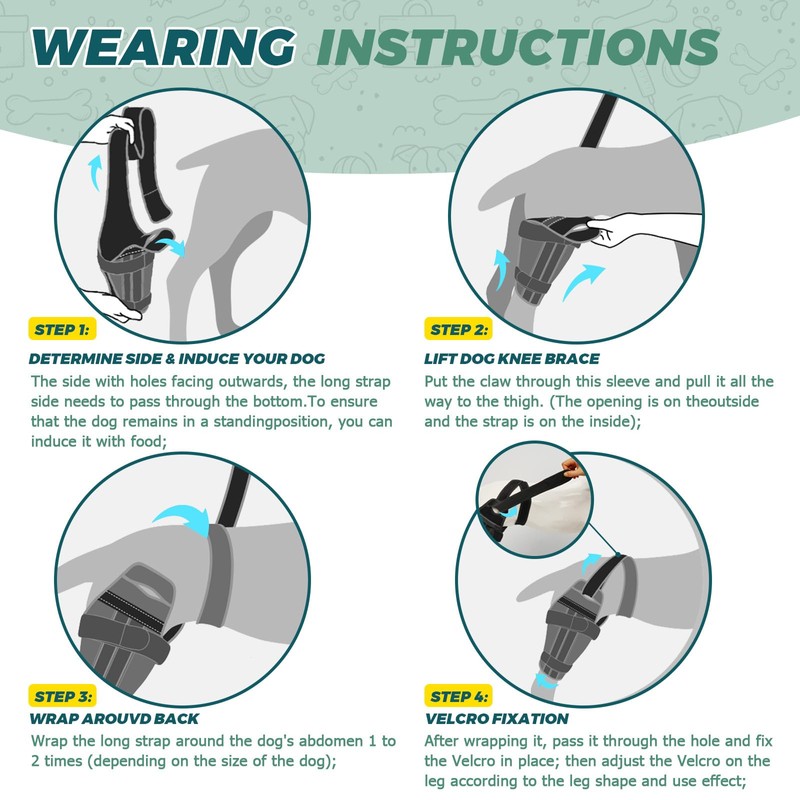 WEARING INSTRUCTIONS

STEP 1:

DETERMINE SIDE & INDUCE YOUR DOG

The side with holes facing outwards, the long strap side needs to pass through the bottom.To ensure that the dog remains in a standingposition, you can induce it with food;

STEP 2:

LIFT DOG KNEE BRACE

Put the claw through this sleeve and pull it all the way to the thigh. (The opening is on theoutside and the strap is on the inside);

STEP 3:

WRAP AROUVD BACK

Wrap the long strap around the dog's abdomen 1 to 2 times (depending on the size of the dog);

STEP 4:

VELCRO FIXATION

After wrapping it, pass it through the hole and fix the Velcro in place; then adjust the Velcro on the leg according to the leg shape and use effect;