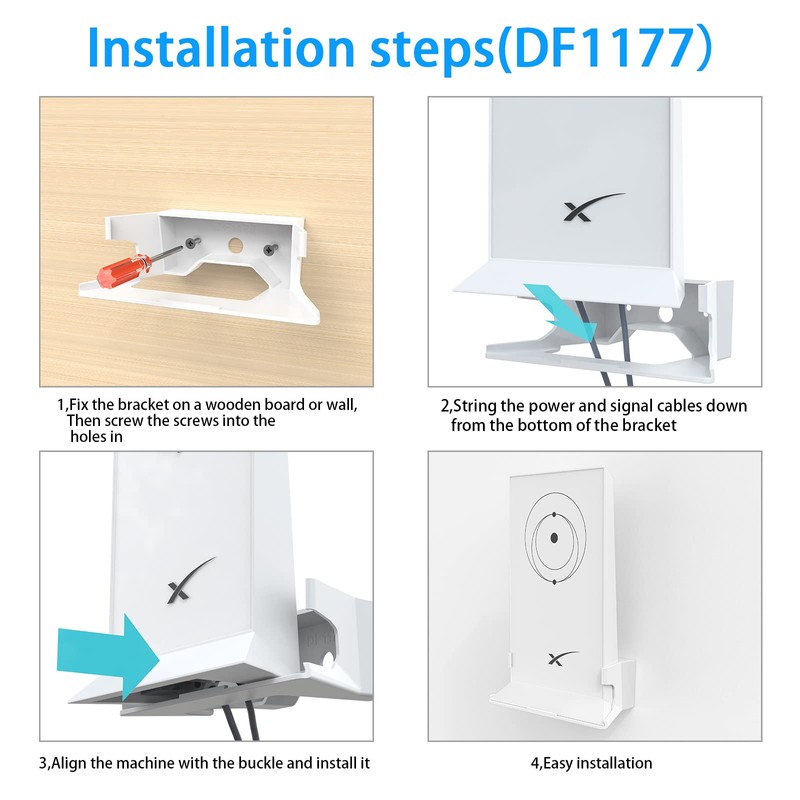 Installation steps(DF1177)

1,Fix the bracket on a wooden board or wall, Then screw the screws into the holes in

2,String the power and signal cables down from the bottom of the bracket

3,Align the machine with the buckle and install it

4,Easy installation