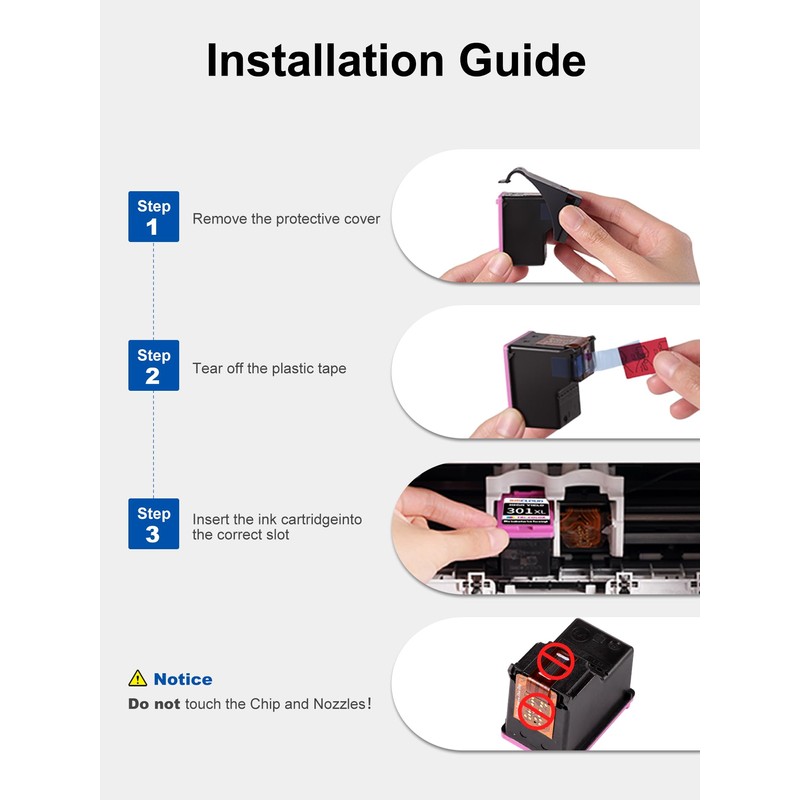 Installation Guide

Step 1 Remove the protective cover

Step 2 Tear off the plastic tape

Step 3 Insert the ink cartridgeinto the correct slot

301 XL

Notice

Do not touch the Chip and Nozzles!