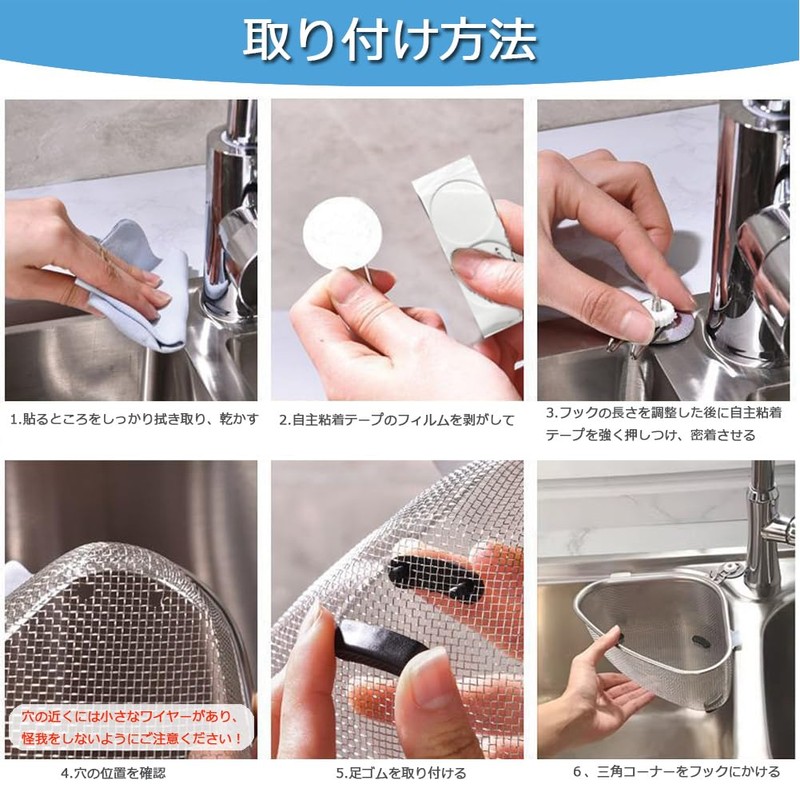 取り付け方法

1.貼るところをしっかり拭き取り、乾かす

2.自主粘着テープのフィルムを剥がして

3.フックの長さを調整した後に自主粘着テープを強く押しつけ、密着させる

穴の近くには小さなワイヤーがあり、怪我をしないようにご注意ください！

4.穴の位置を確認

5.足ゴムを取り付ける

6、三角コーナーをフックにかける