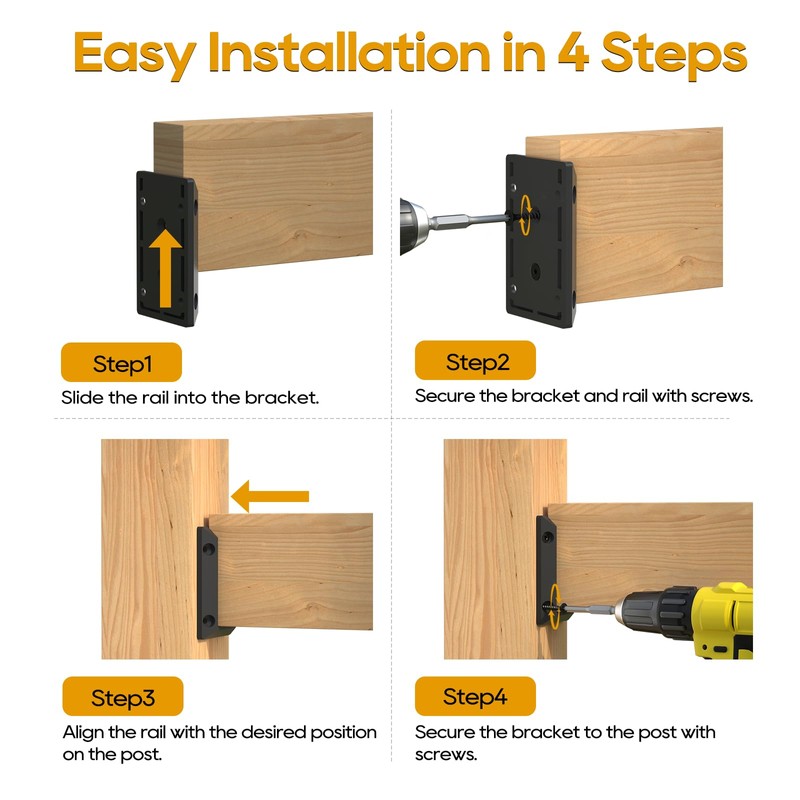 Easy Installation in 4 Steps

Step1
Slide the rail into the bracket.

Step2
Secure the bracket and rail with screws.

Step3
Align the rail with the desired position on the post.

Step4
Secure the bracket to the post with screws.