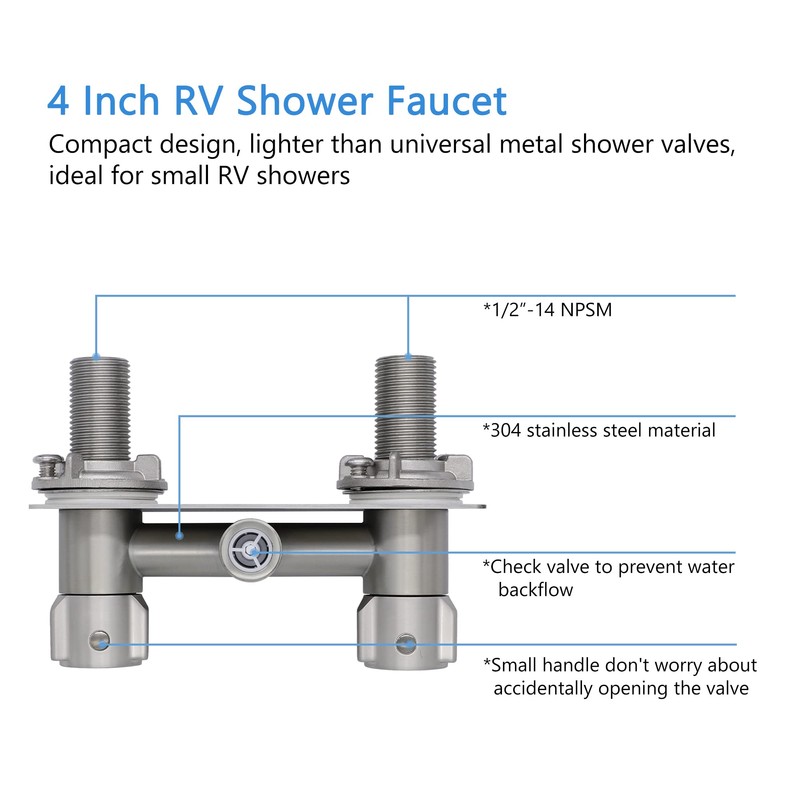 4 Inch RV Shower Faucet

Compact design, lighter than universal metal shower valves, ideal for small RV showers

*1/2"-14 NPSM

*304 stainless steel material

*Check valve to prevent water backflow

*Small handle don't worry about accidentally opening the valve