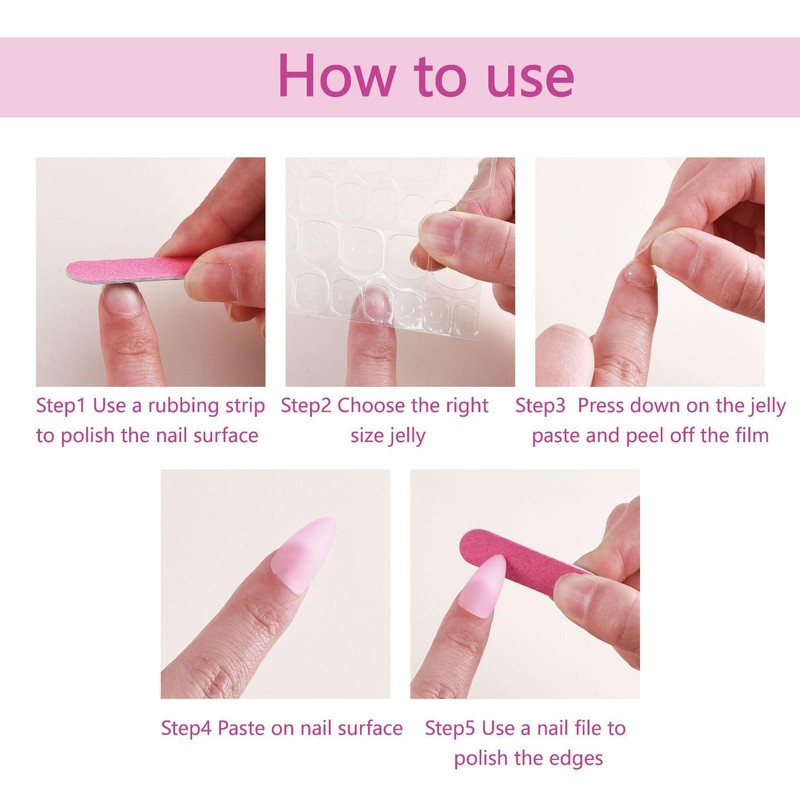 How to use

Step1 Use a rubbing strip to polish the nail surface

Step2 Choose the right size jelly

Step3 Press down on the jelly paste and peel off the film

Step4 Paste on nail surface

Step5 Use a nail file to polish the edges