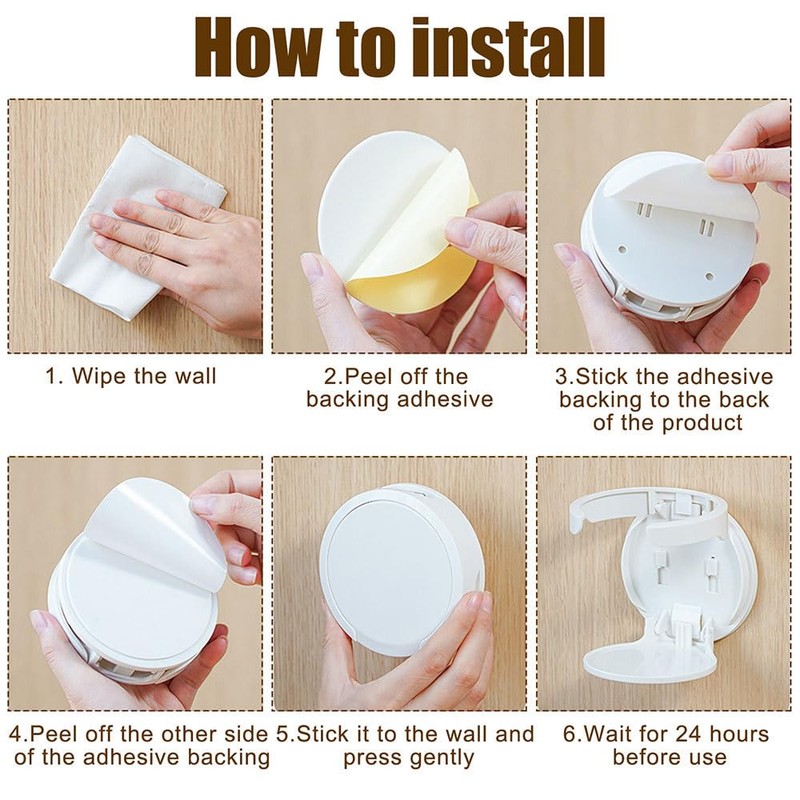 How to install

1. Wipe the wall

2.Peel off the backing adhesive

3.Stick the adhesive backing to the back of the product

4.Peel off the other side of the adhesive backing

5.Stick it to the wall and press gently

6.Wait for 24 hours before use