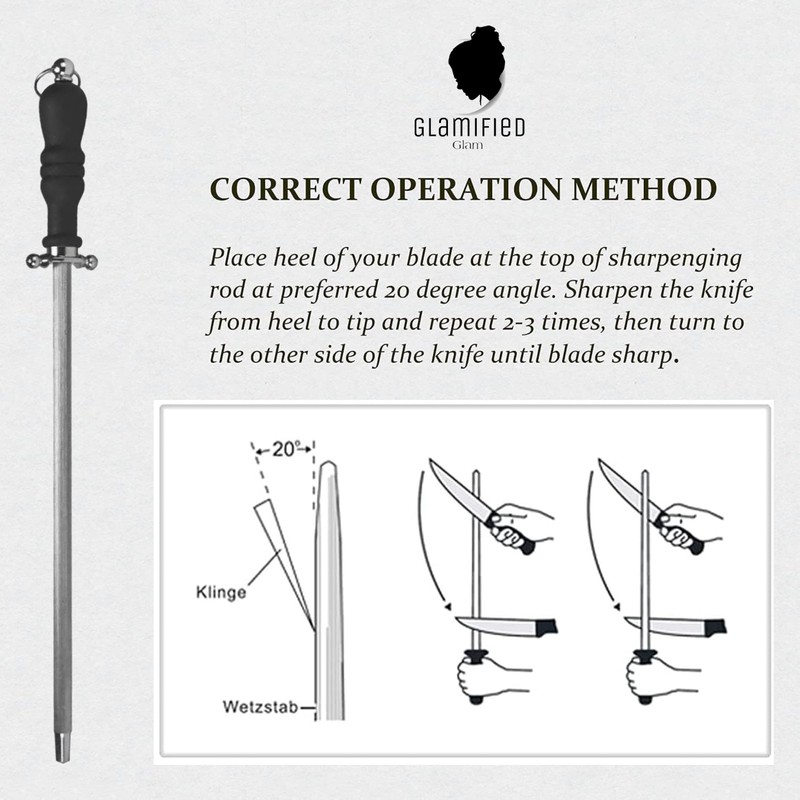 GLAMIFIED
Glam

CORRECT OPERATION METHOD

Place heel of your blade at the top of sharpenging rod at preferred 20 degree angle. Sharpen the knife from heel to tip and repeat 2-3 times, then turn to the other side of the knife until blade sharp.

20°
Klinge
Wetzstab