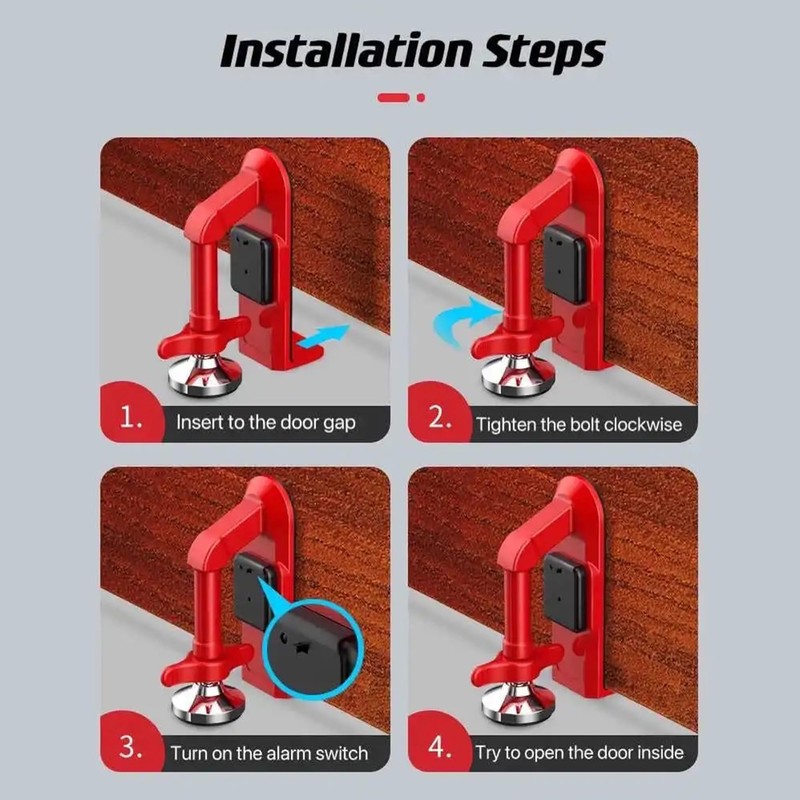 Installation Steps

1. Insert to the door gap

2. Tighten the bolt clockwise

3. Turn on the alarm switch

4. Try to open the door inside