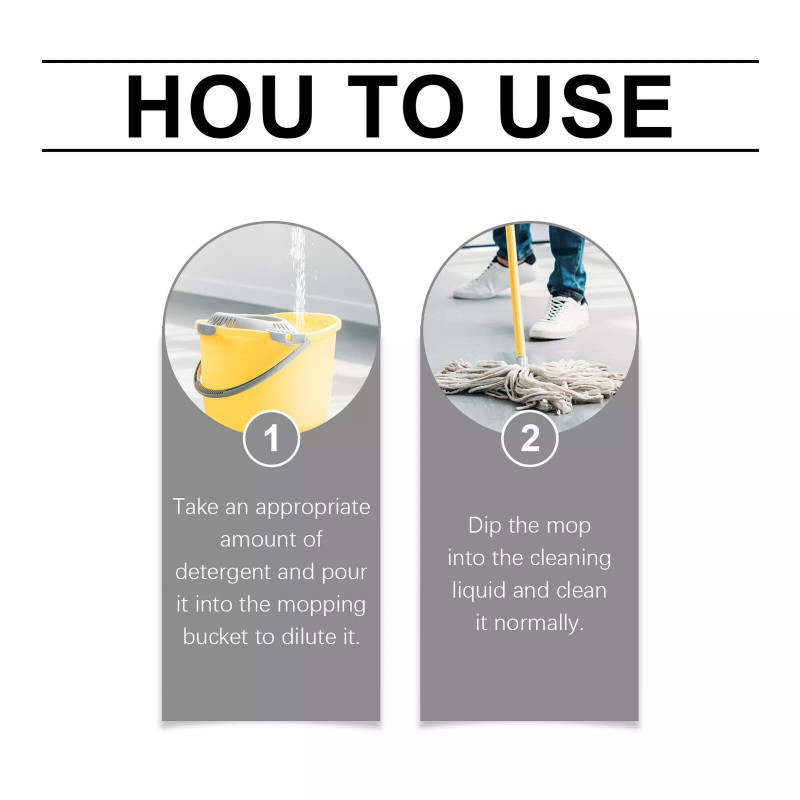 HOU TO USE

1

Take an appropriate amount of detergent and pour it into the mopping bucket to dilute it.

2

Dip the mop into the cleaning liquid and clean it normally.