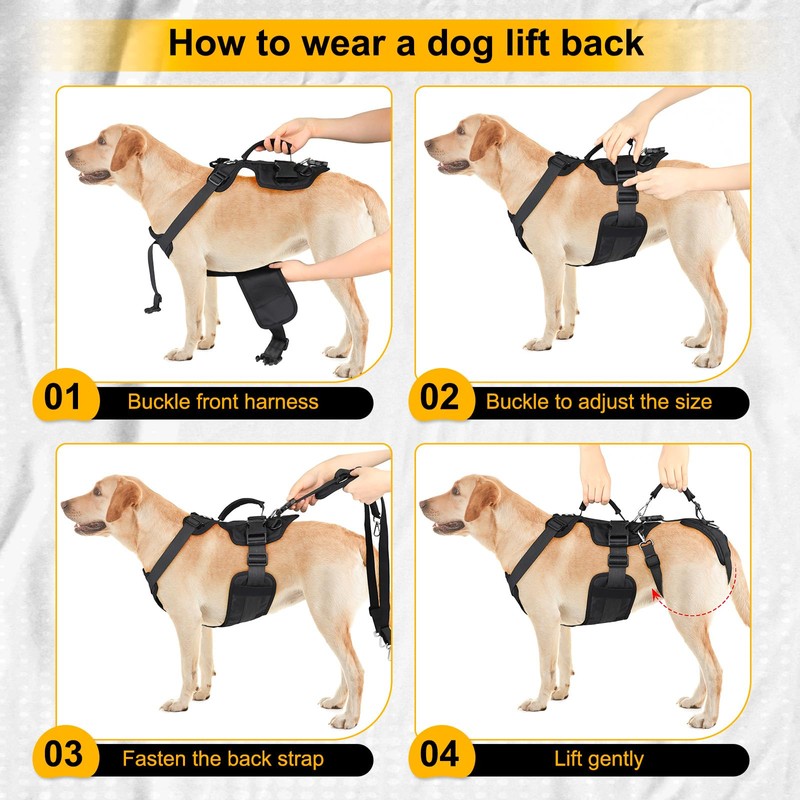 How to wear a dog lift back

01 Buckle front harness

02 Buckle to adjust the size

03 Fasten the back strap

04 Lift gently