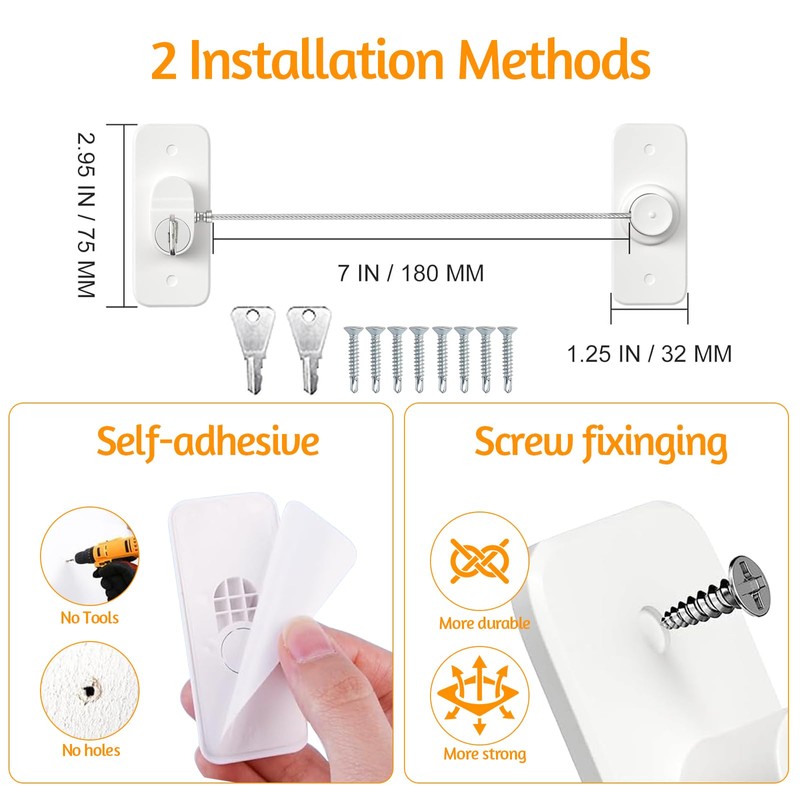 2 Installation Methods

2.95 IN / 75 MM

7 IN / 180 MM

1.25 IN / 32 MM

Self-adhesive

No Tools

No holes

Screw fixinging

More durable

More strong