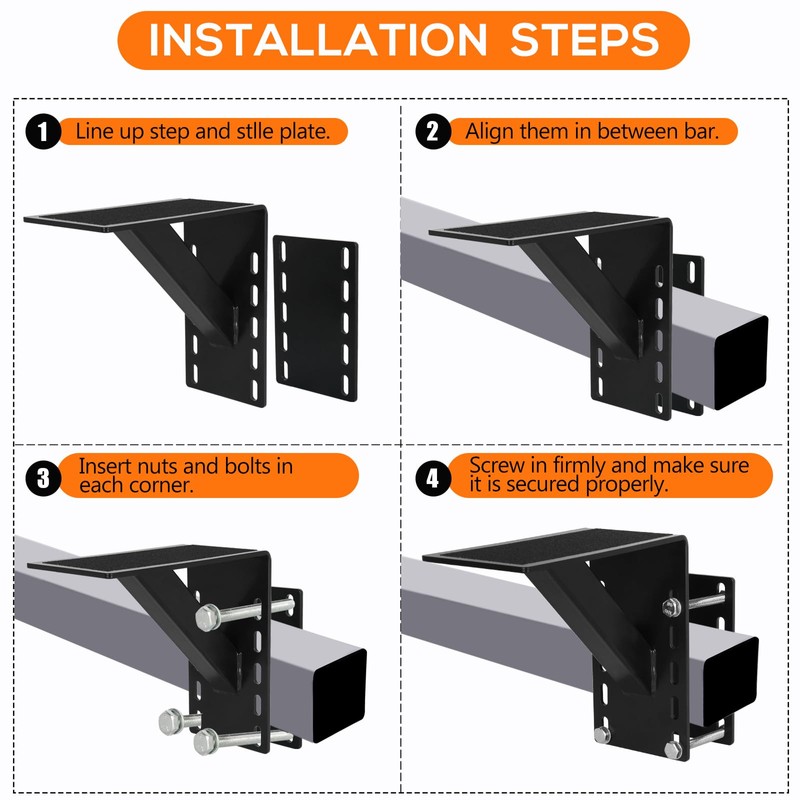 INSTALLATION STEPS

1 Line up step and stlle plate.

2 Align them in between bar.

3 Insert nuts and bolts in each corner.

4 Screw in firmly and make sure it is secured properly.