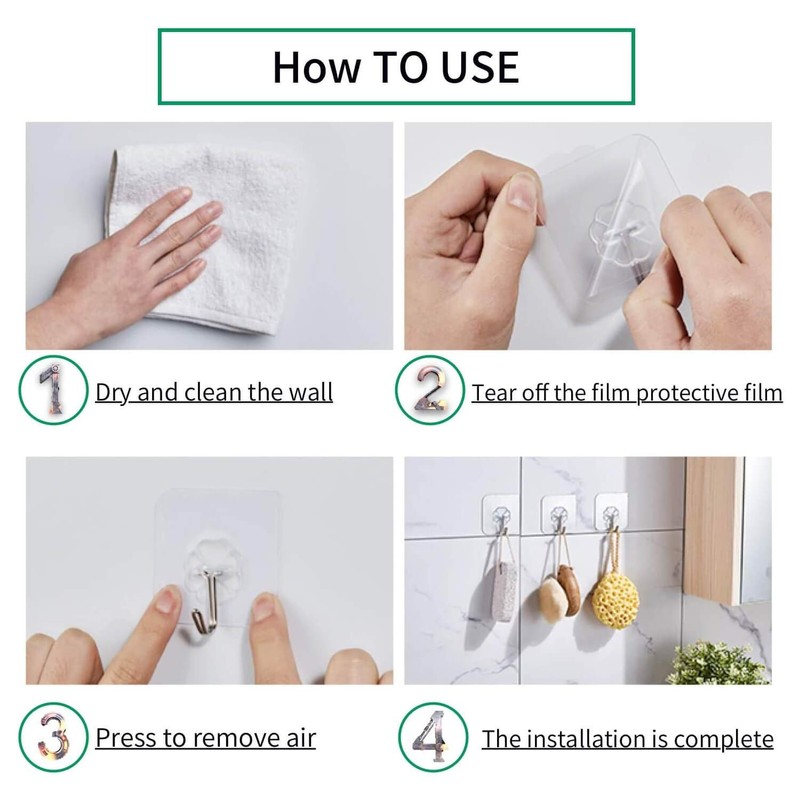 How TO USE

1 Dry and clean the wall

2 Tear off the film protective film

3 Press to remove air

4 The installation is complete