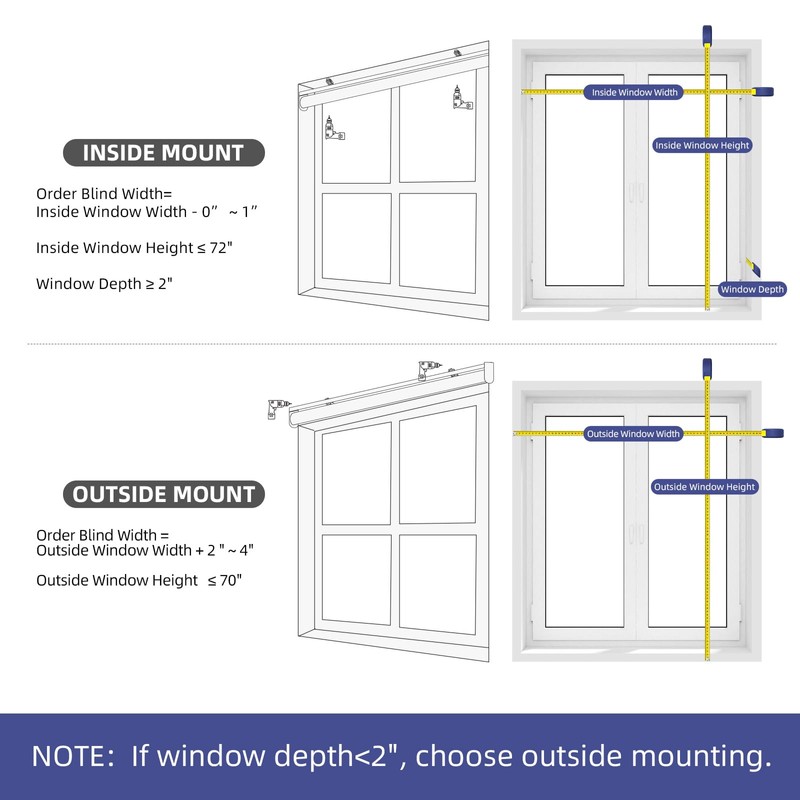 INSIDE MOUNT

Order Blind Width=
Inside Window Width - 0”  ~ 1”

Inside Window Height ≤ 72"

Window Depth ≥ 2"

Inside Window Width

Inside Window Height

Window Depth

OUTSIDE MOUNT

Order Blind Width =
Outside Window Width + 2 " ~ 4"

Outside Window Height ≤ 70"

Outside Window Width

Outside Window Height

NOTE: If window depth<2", choose outside mounting.