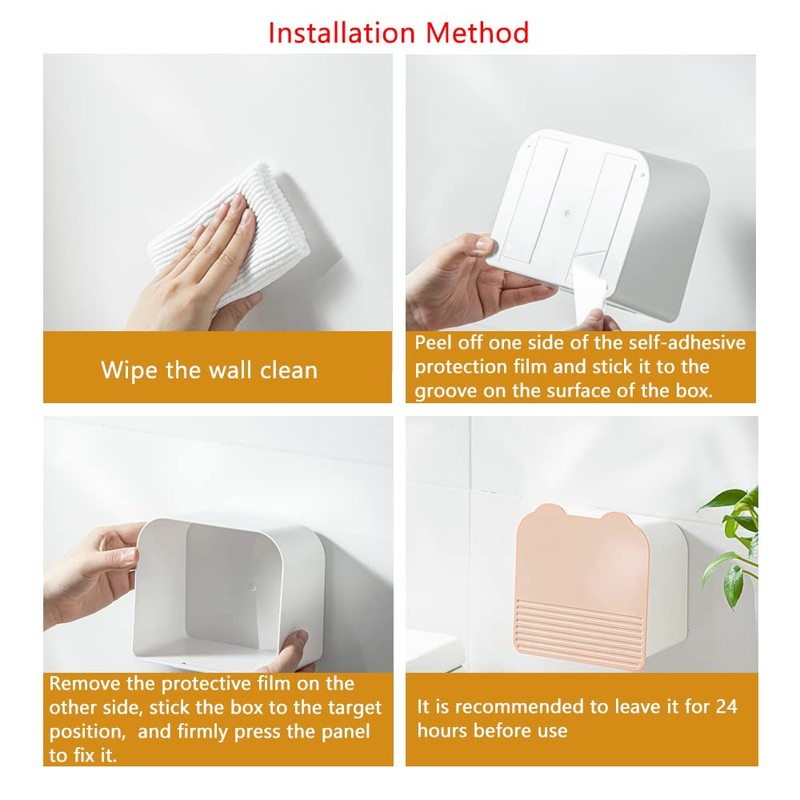 Installation Method

Wipe the wall clean

Peel off one side of the self-adhesive protection film and stick it to the groove on the surface of the box.

Remove the protective film on the other side, stick the box to the target position, and firmly press the panel to fix it.

It is recommended to leave it for 24 hours before use