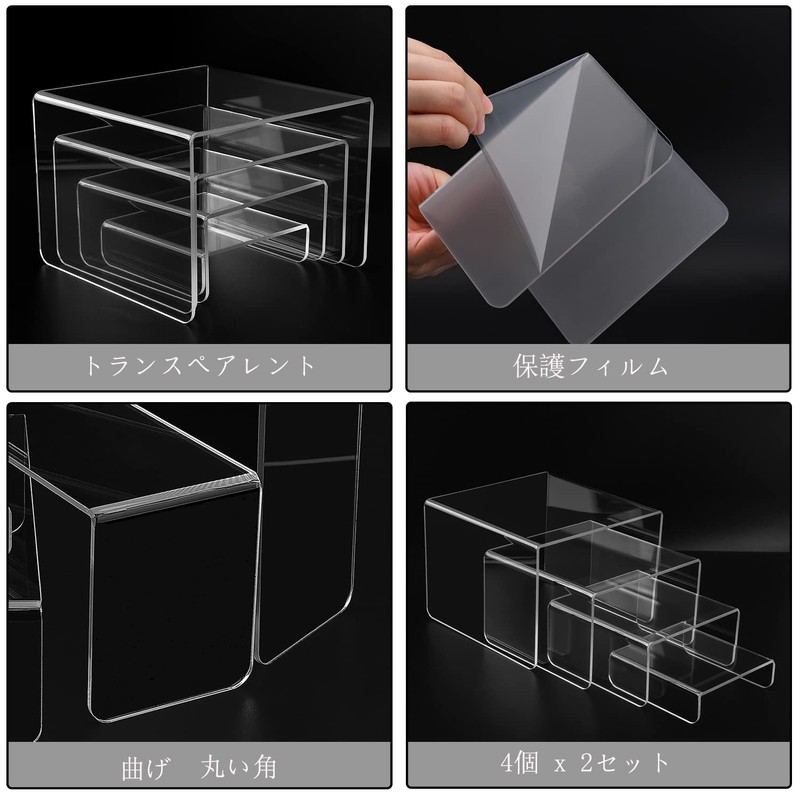 トランスペアレント

保護フィルム

曲げ　丸い角

4個 x 2セット