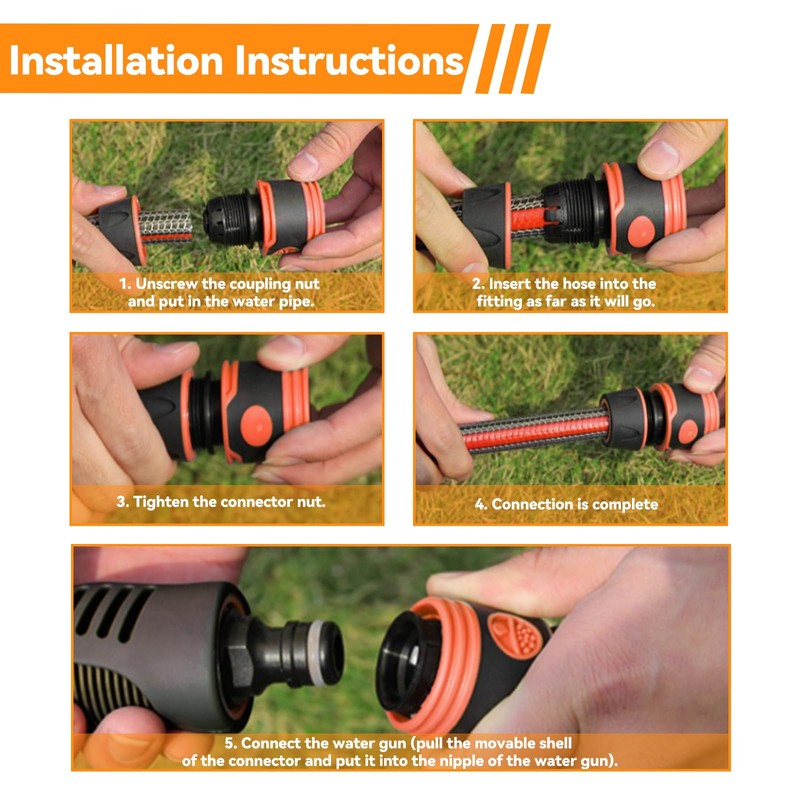 Installation Instructions

1. Unscrew the coupling nut and put in the water pipe.

2. Insert the hose into the fitting as far as it will go.

3. Tighten the connector nut.

4. Connection is complete

5. Connect the water gun (pull the movable shell of the connector and put it into the nipple of the water gun).