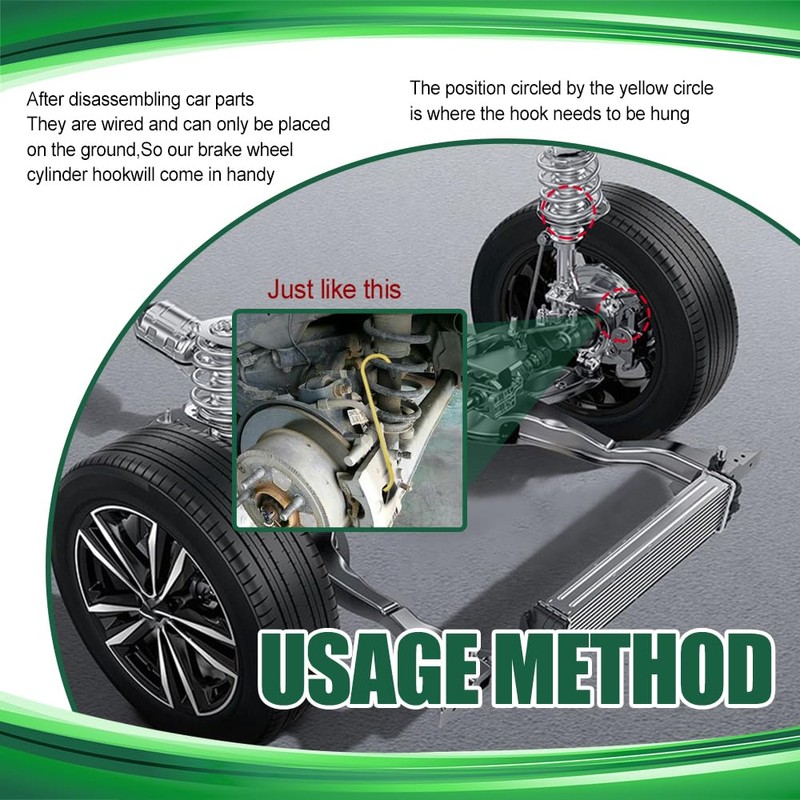 After disassembling car parts
They are wired and can only be placed on the ground,So our brake wheel cylinder hookwill come in handy

The position circled by the yellow circle is where the hook needs to be hung

Just like this

USAGE METHOD