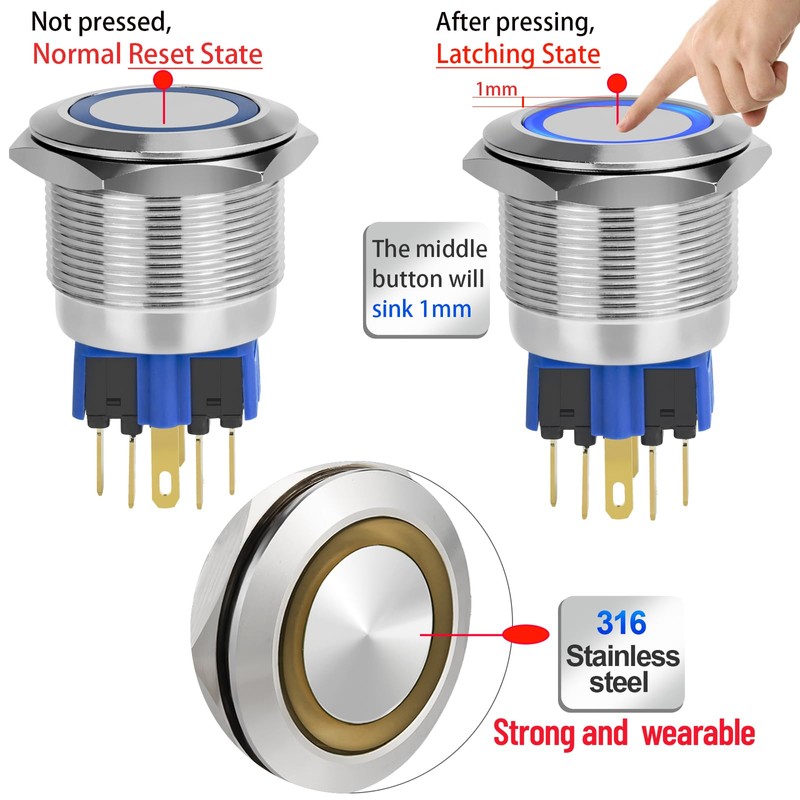 Not pressed,
Normal Reset State

After pressing,
Latching State

1mm

The middle button will sink 1mm

316 Stainless steel

Strong and wearable