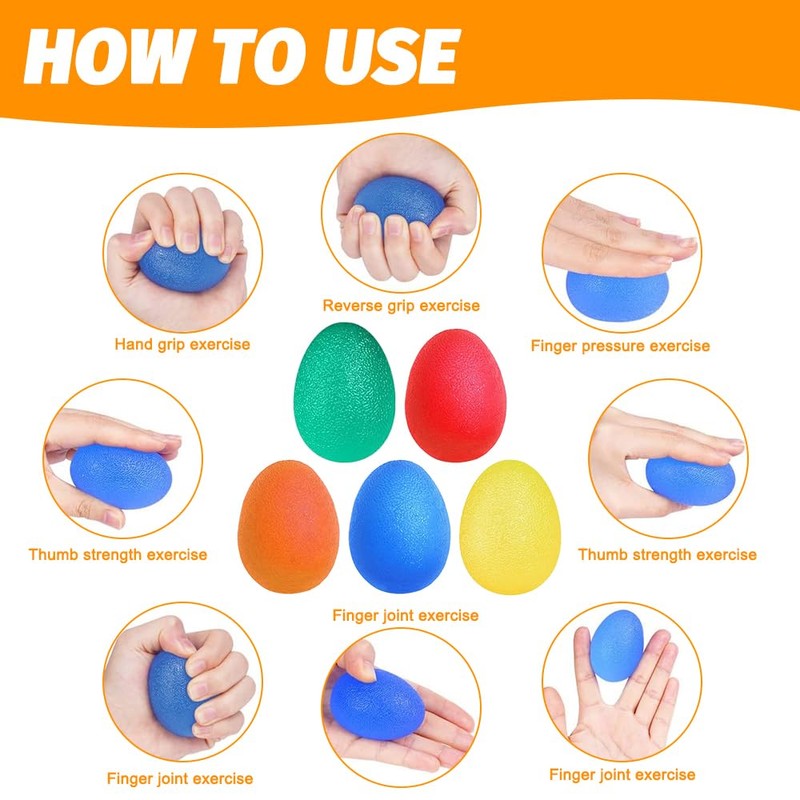 HOW TO USE

Reverse grip exercise

Hand grip exercise

Finger pressure exercise

Thumb strength exercise

Thumb strength exercise

Finger joint exercise

Finger joint exercise

Finger joint exercise