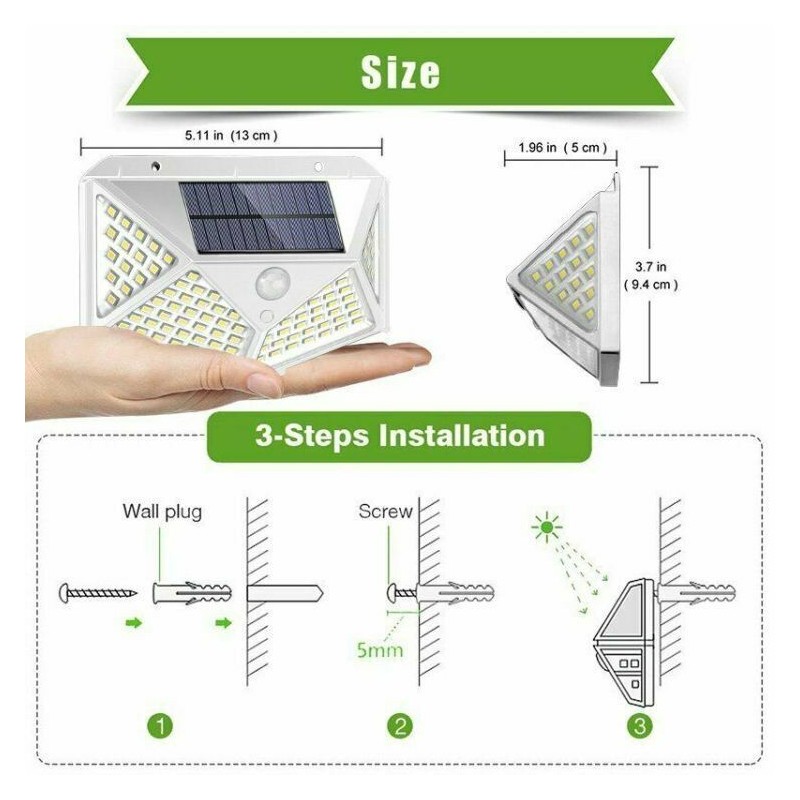 Size

5.11 in (13 cm)

1.96 in (5 cm)

3.7 in
(9.4 cm)

3-Steps Installation

Wall plug

Screw

5mm

1

2

3