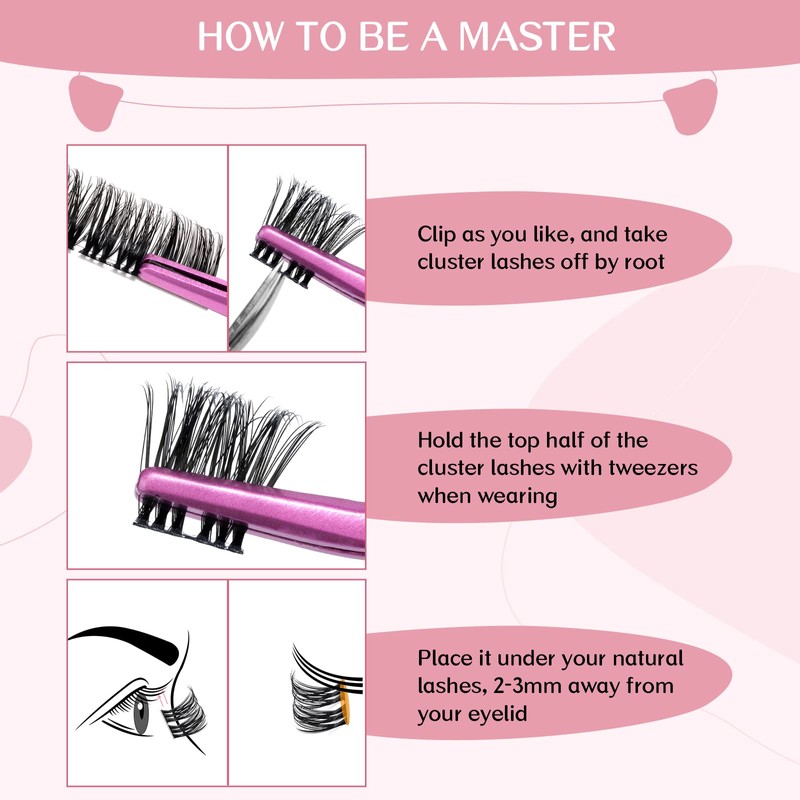 HOW TO BE A MASTER

Clip as you like, and take cluster lashes off by root

Hold the top half of the cluster lashes with tweezers when wearing

Place it under your natural lashes, 2-3mm away from your eyelid