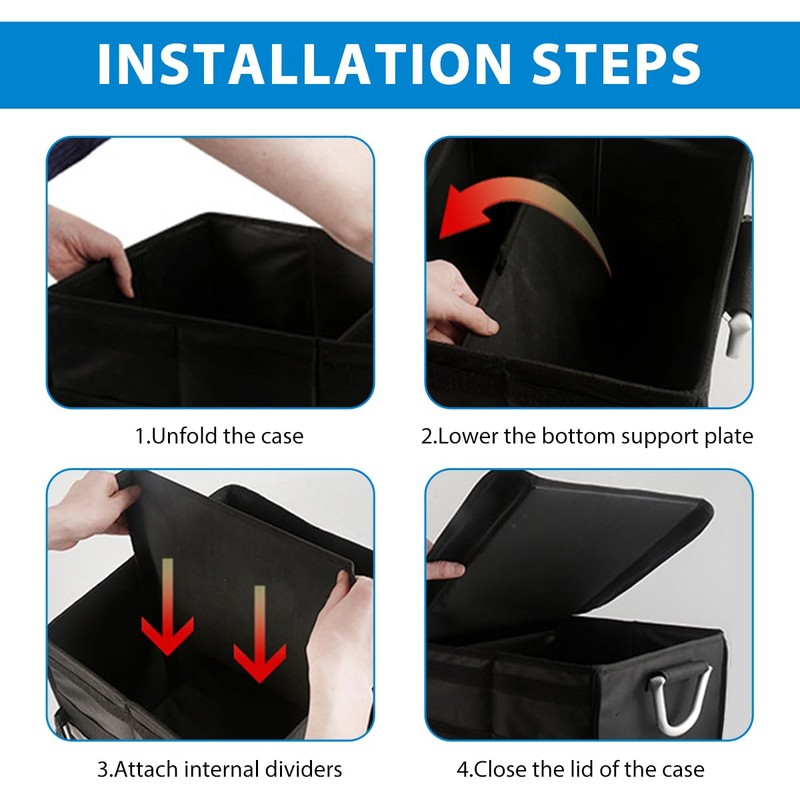 INSTALLATION STEPS

1.Unfold the case

2.Lower the bottom support plate

3.Attach internal dividers

4.Close the lid of the case