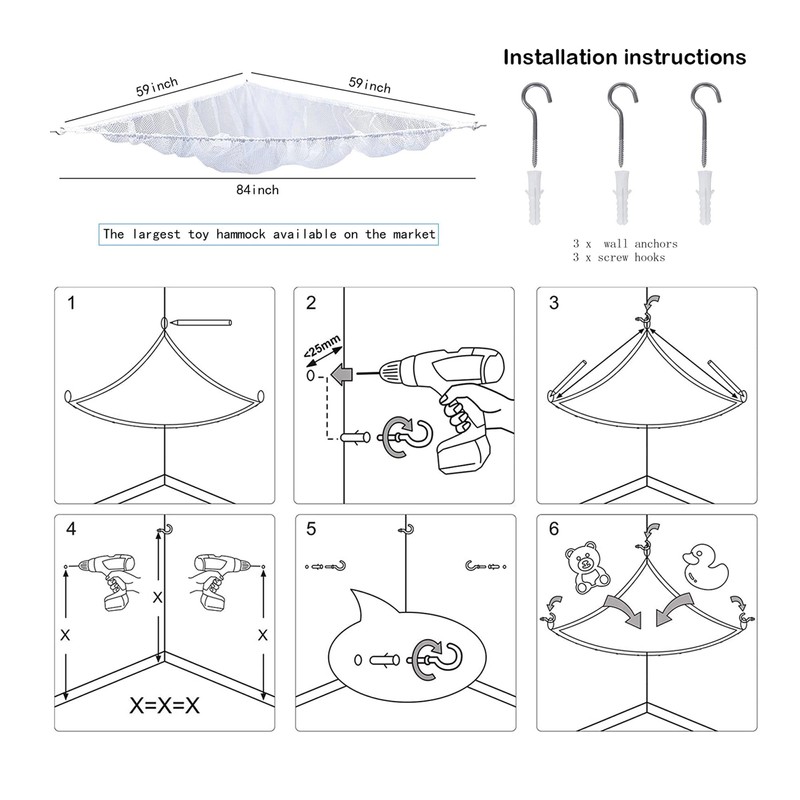 59inch
59inch
84inch
The largest toy hammock available on the market

Installation instructions
3 x wall anchors
3 x screw hooks

1

2
<25mm

3

4
X
X
X
X=X=X

5

6