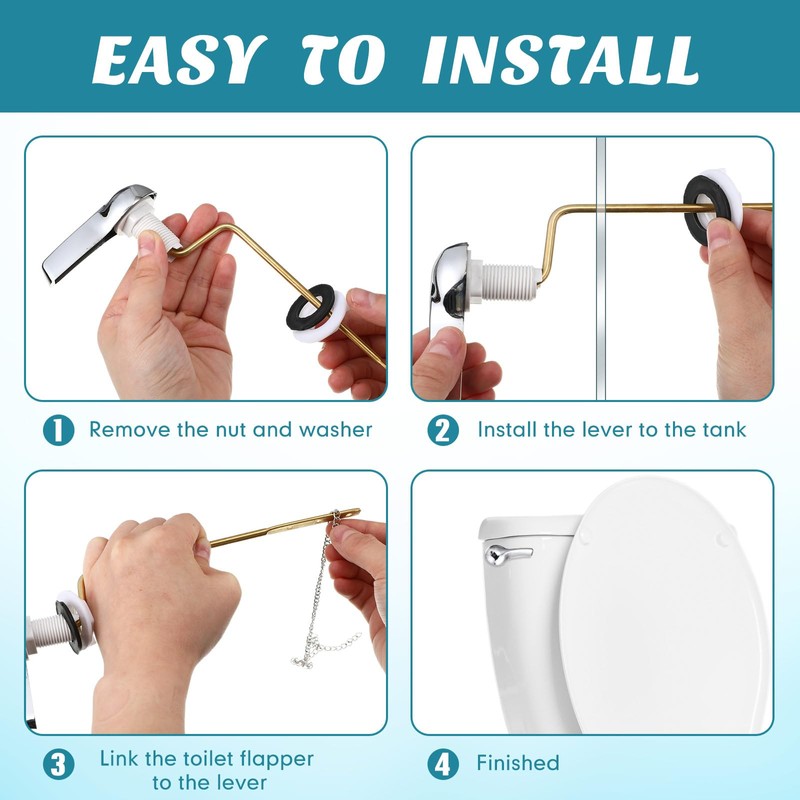 EASY TO INSTALL

1 Remove the nut and washer

2 Install the lever to the tank

3 Link the toilet flapper to the lever

4 Finished