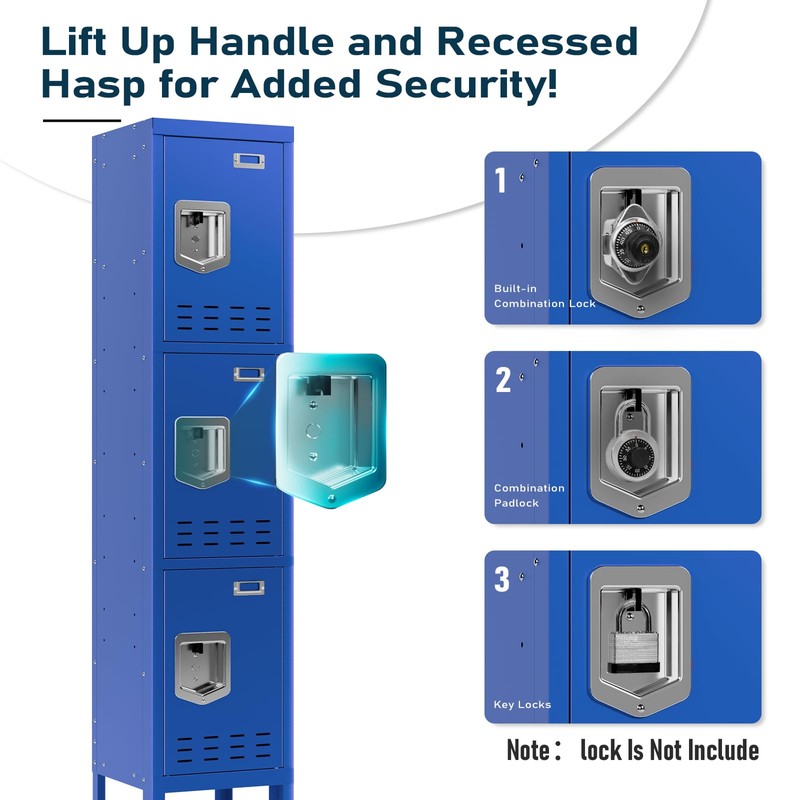 Lift Up Handle and Recessed Hasp for Added Security!

1

Built-in Combination Lock

2

Combination Padlock

3

Key Locks

Note： lock Is Not Include