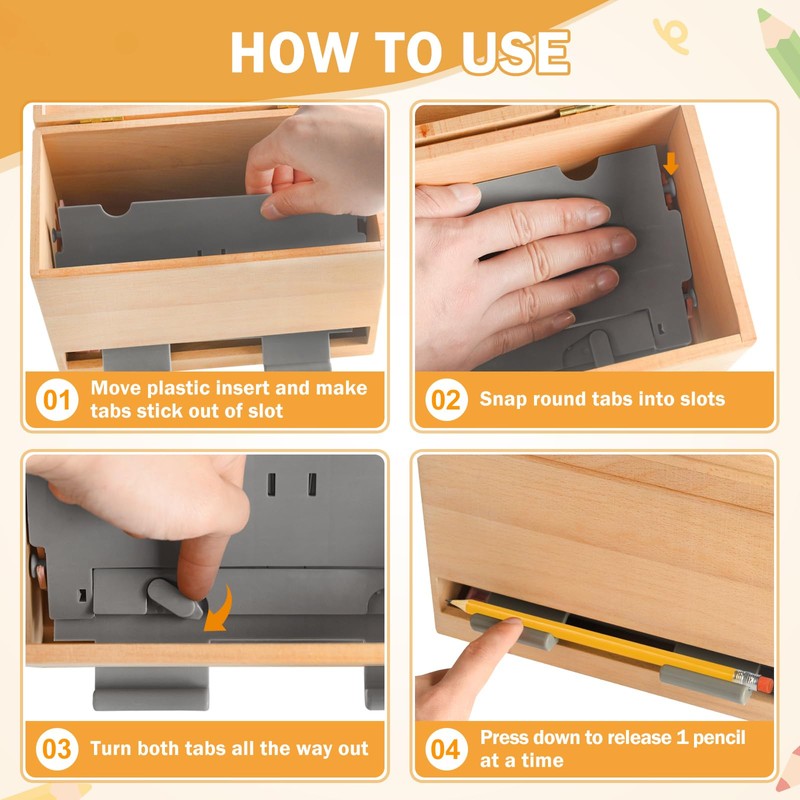 HOW TO USE

01 Move plastic insert and make tabs stick out of slot

02 Snap round tabs into slots

03 Turn both tabs all the way out

04 Press down to release 1 pencil at a time