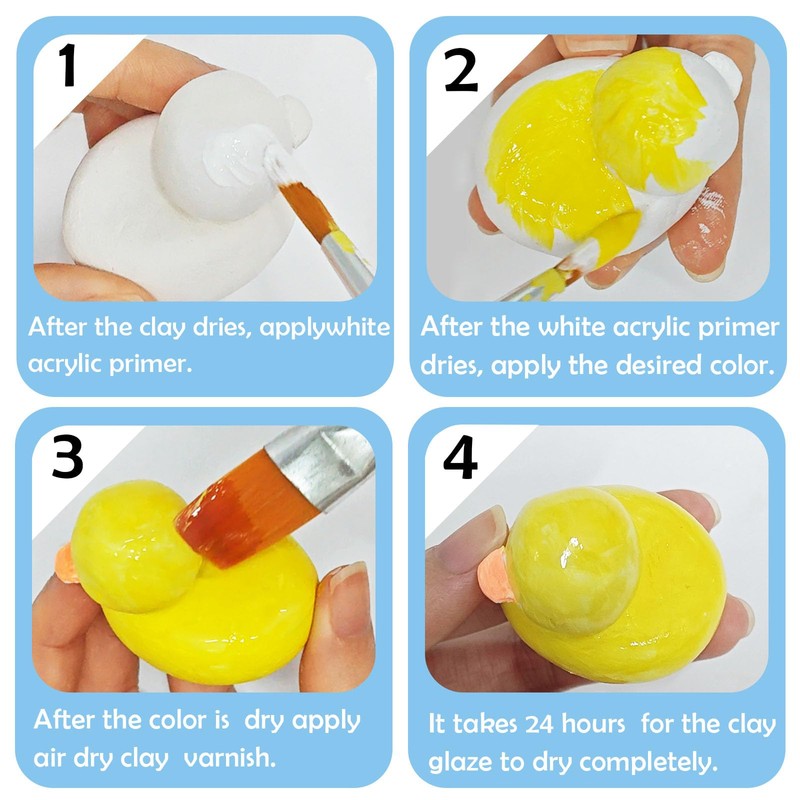 1

After the clay dries, applywhite acrylic primer.

2

After the white acrylic primer dries, apply the desired color.

3

After the color is dry apply air dry clay varnish.

4

It takes 24 hours for the clay glaze to dry completely.