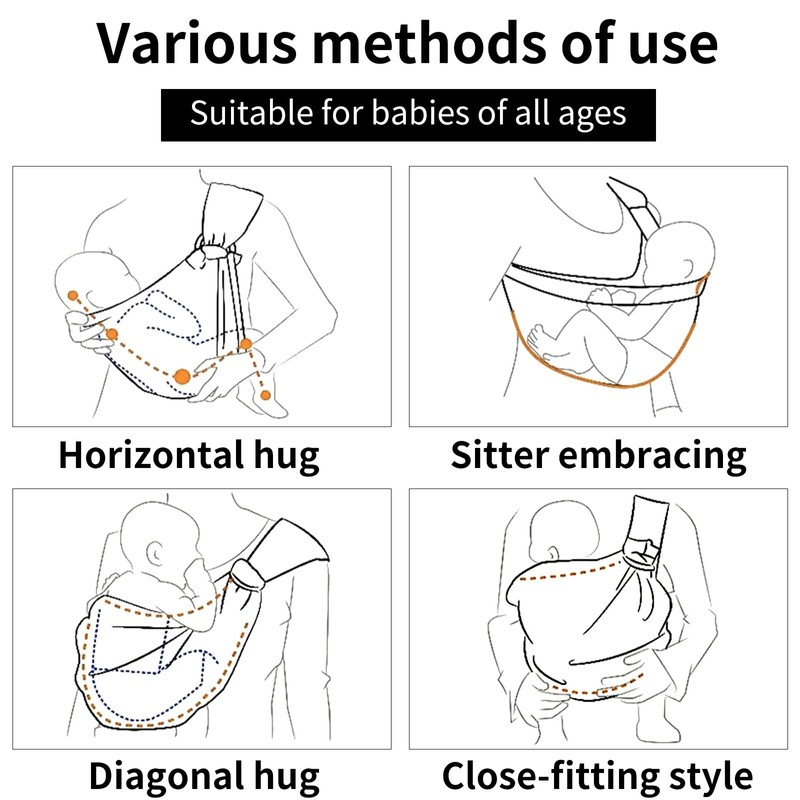 Various methods of use

Suitable for babies of all ages

Horizontal hug

Sitter embracing

Diagonal hug

Close-fitting style