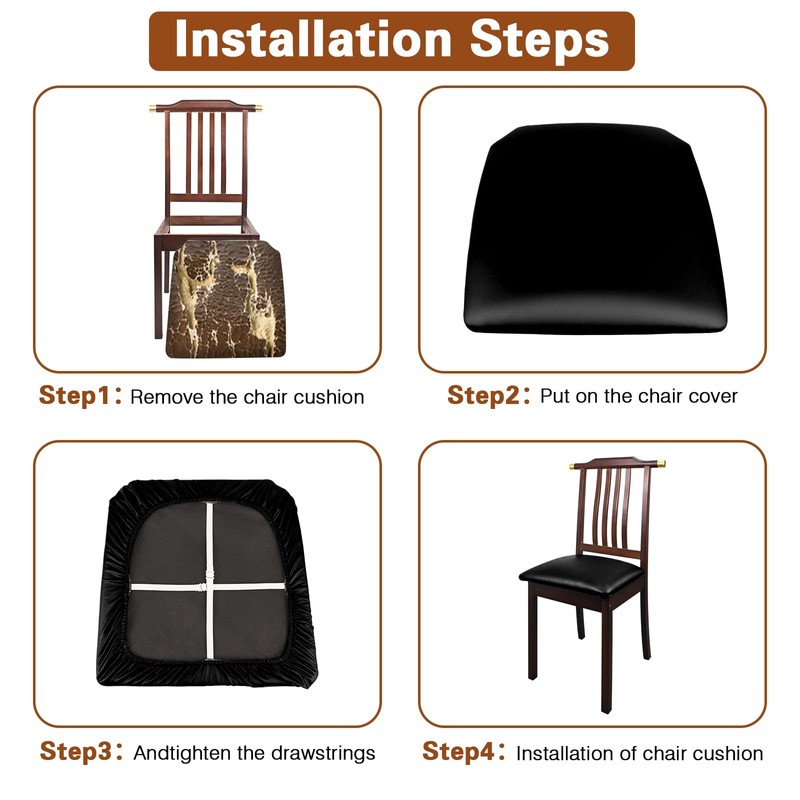 Installation Steps

Step1: Remove the chair cushion

Step2: Put on the chair cover

Step3: Andtighten the drawstrings

Step4: Installation of chair cushion