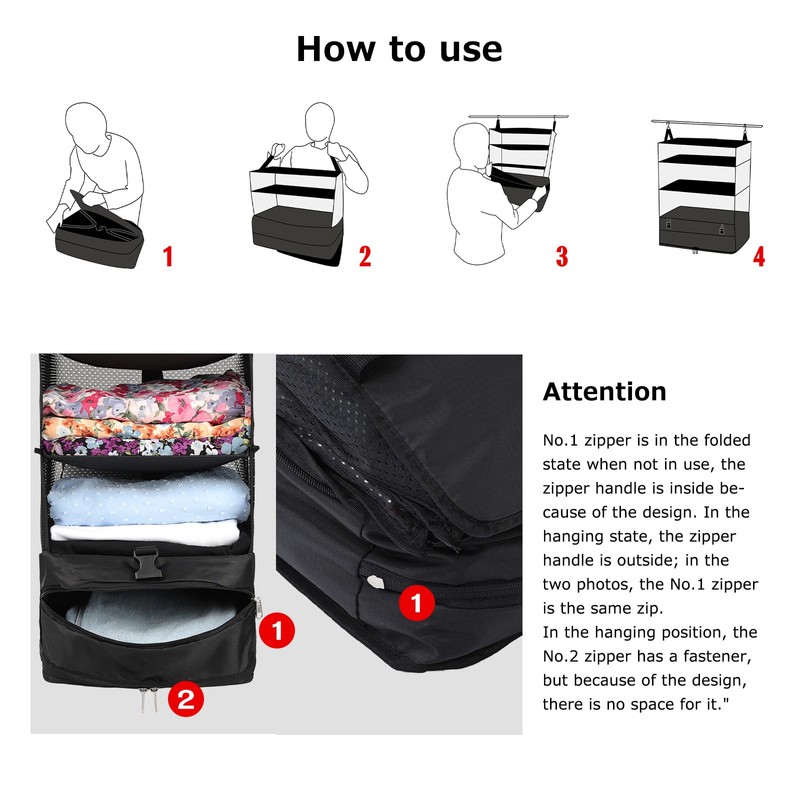 How to use

1

2

3

4

1

2

1

Attention

No.1 zipper is in the folded state when not in use, the zipper handle is inside because of the design. In the hanging state, the zipper handle is outside; in the two photos, the No.1 zipper is the same zip.
In the hanging position, the No.2 zipper has a fastener, but because of the design, there is no space for it."