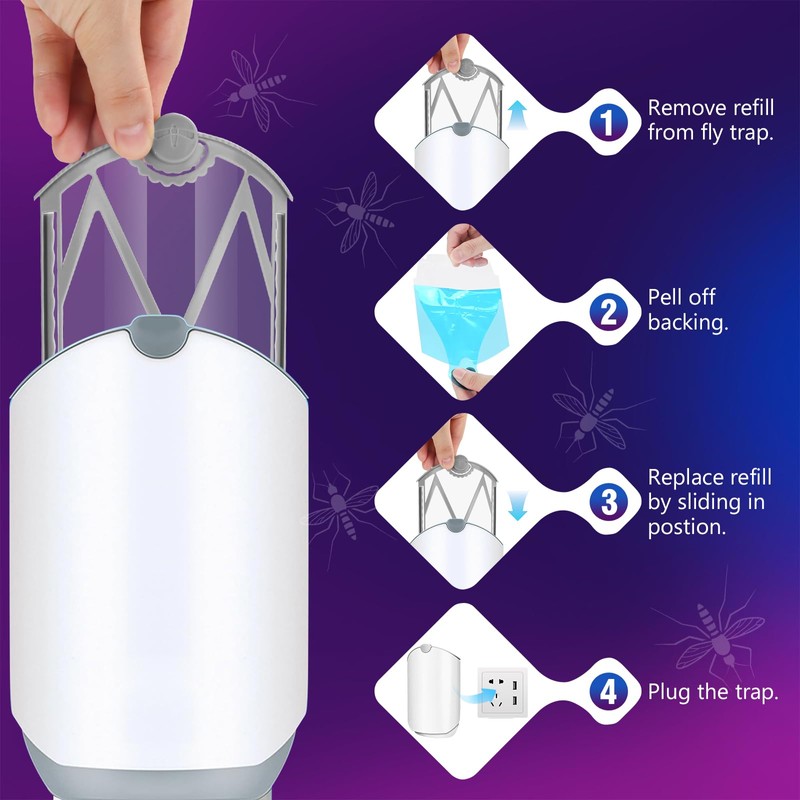 1 Remove refill from fly trap.

2 Pell off backing.

3 Replace refill by sliding in postion.

4 Plug the trap.